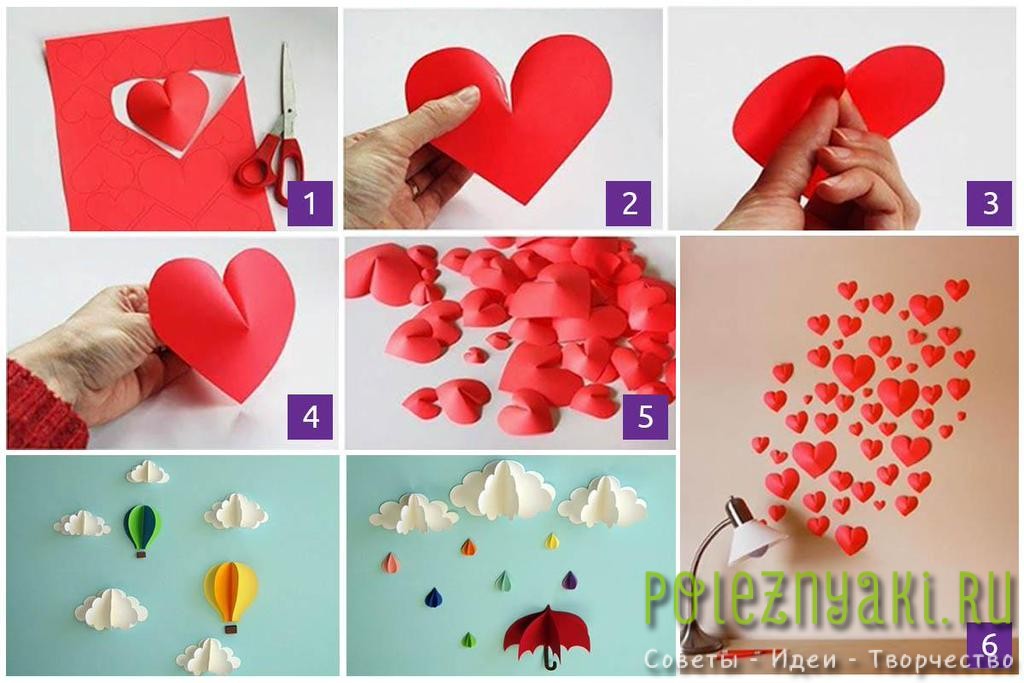 1

2

3

4

5

6

poleznyaki.ru
Советы - Идеи - Творчество