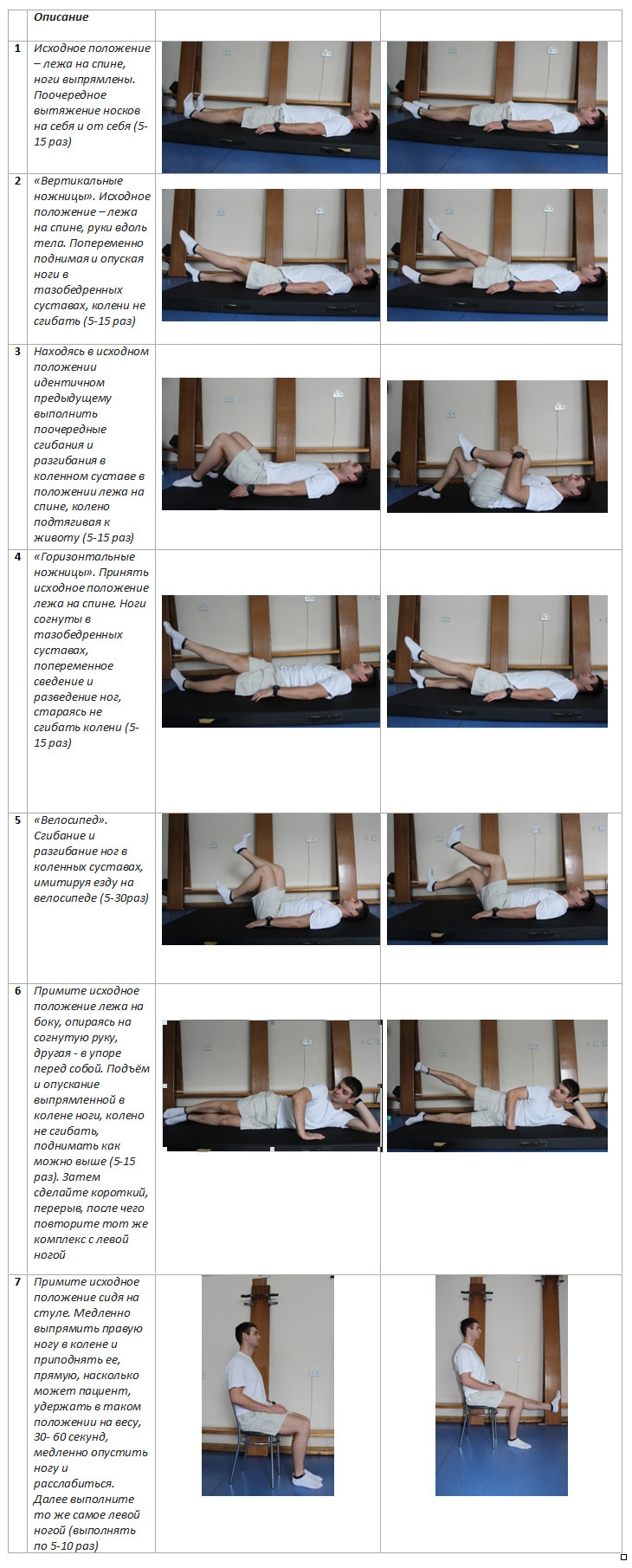 |  | Описание |  |  |
|---|---|---|---|
| 1 | Исходное положение – лежа на спине, ноги выпрямлены. Поочередное вытяжение носков на себя и от себя (5-15 раз) |  |  |
| 2 | «Вертикальные ножницы». Исходное положение – лежа на спине, руки вдоль тела. Попеременно поднимая и опуская ноги в тазобедренных суставах, колени не сгибать (5-15 раз) |  |  |
| 3 | Находясь в исходном положении идентичном предыдущему выполнить поочередные сгибания и разгибания в коленном суставе в положении лежа на спине, колено подтягивая к животу (5-15 раз) |  |  |
| 4 | «Горизонтальные ножницы». Принять исходное положение лежа на спине. Ноги согнуты в тазобедренных суставах, попеременное сведение и разведение ног, стараясь не сгибать колени (5-15 раз) |  |  |
| 5 | «Велосипед». Сгибание и разгибание ног в коленных суставах, имитируя езду на велосипеде (5-30раз) |  |  |
| 6 | Примите исходное положение лежа на боку, опираясь на согнутую руку, другая - в упоре перед собой. Подъём и опускание выпрямленной в колене ноги, колено не сгибать, поднимать как можно выше (5-15 раз). Затем сделайте короткий, перерыв, после чего повторите тот же комплекс с левой ногой |  |  |
| 7 | Примите исходное положение сидя на стуле. Медленно выпрямить правую ногу в колене и приподнять ее, прямую, насколько может пациент, удержать в таком положении на весу, 30- 60 секунд, медленно опустить ногу и расслабиться. Далее выполните то же самое левой ногой (выполнять по 5-10 раз) |  |  |