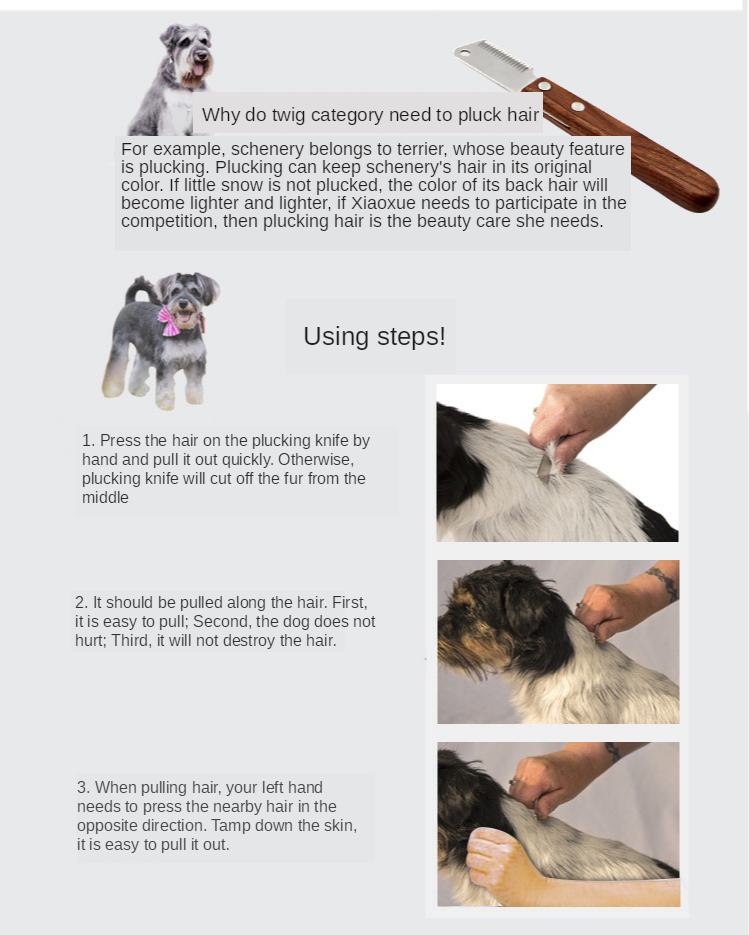 Why do twig category need to pluck hair

For example, schenery belongs to terrier, whose beauty feature is plucking. Plucking can keep schenery's hair in its original color. If little snow is not plucked, the color of its back hair will become lighter and lighter, if Xiaoxue needs to participate in the competition, then plucking hair is the beauty care she needs.

Using steps!

1. Press the hair on the plucking knife by hand and pull it out quickly. Otherwise, plucking knife will cut off the fur from the middle

2. It should be pulled along the hair. First, it is easy to pull; Second, the dog does not hurt; Third, it will not destroy the hair.

3. When pulling hair, your left hand needs to press the nearby hair in the opposite direction. Tamp down the skin, it is easy to pull it out.