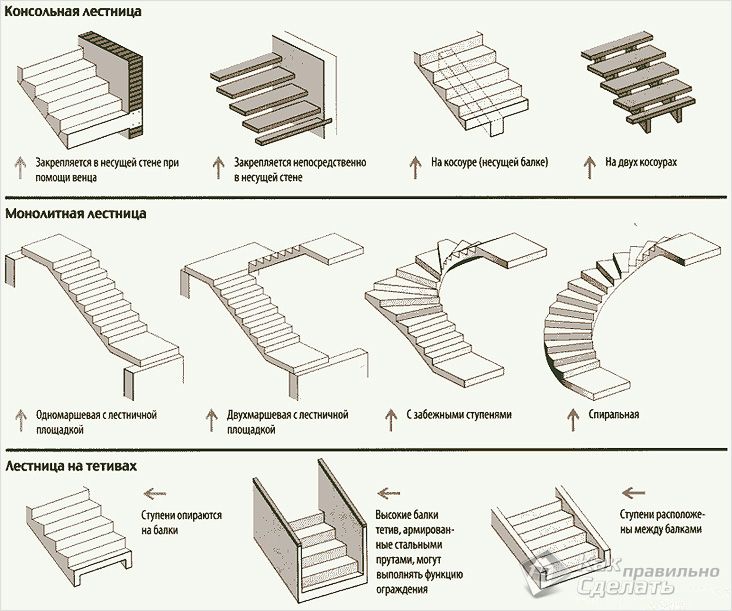 Консольная лестница

Закрепляется в несущей стене при помощи венца

Закрепляется непосредственно в несущей стене

На косоуре (несущей балке)

На двух косоурах

Монолитная лестница

Одномаршевая с лестничной площадкой

Двухмаршевая с лестничной площадкой

С забежными ступенями

Спиральная

Лестница на тетивах

Ступени опираются на балки

Высокие балки тетив, армированные стальными прутами, могут выполнять функцию ограждения

Ступени расположены между балками

Как правильно Сделать