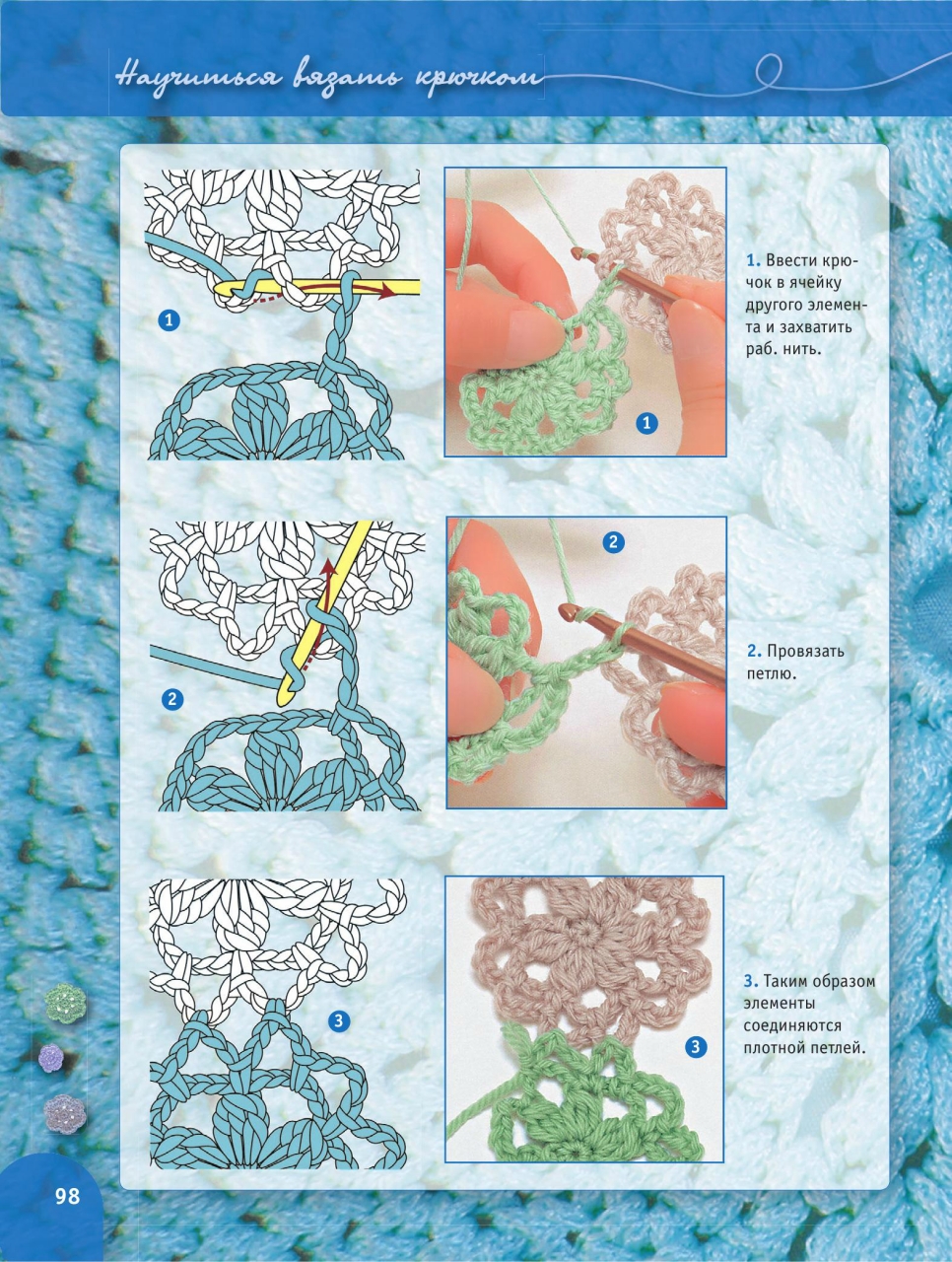 Научиться вязать крючком

1

1

1. Ввести крючок в ячейку другого элемента и захватить раб. нить.

2

2

2. Провязать петлю.

3

3

3. Таким образом элементы соединяются плотной петлей.

98