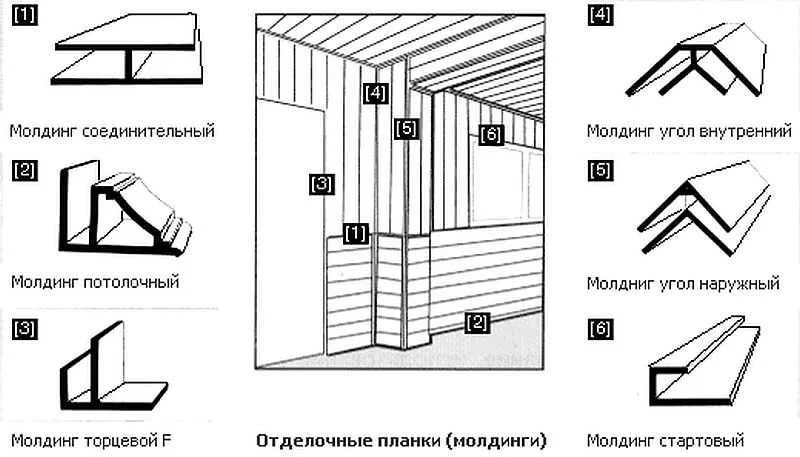 [1]

Молдинг соединительный

[2]

Молдинг потолочный

[3]

Молдинг торцевой F

[4]
[5]
[6]
[3]
[1]
[2]

Отделочные планки (молдинги)

[4]

Молдинг угол внутренний

[5]

Молдинг угол наружный

[6]

Молдинг стартовый