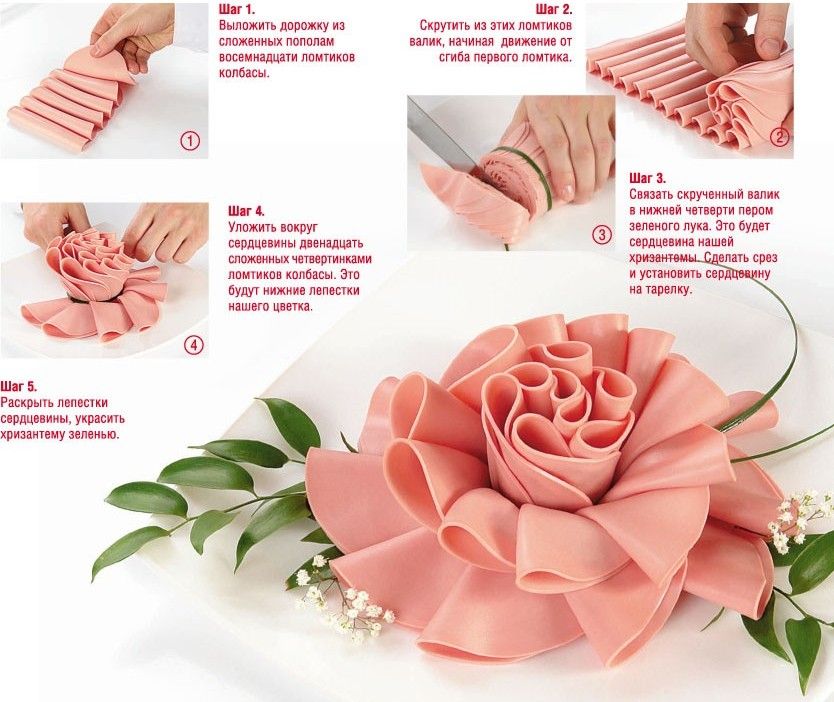 Шаг 1.
Выложить дорожку из сложенных пополам восемнадцати ломтиков колбасы.

1

Шаг 2.
Скрутить из этих ломтиков валик, начиная движение от сгиба первого ломтика.

2

3

Шаг 3.
Связать скрученный валик в нижней четверти пером зеленого лука. Это будет сердцевина нашей хризантемы. Сделать срез и установить сердцевину на тарелку.

Шаг 4.
Уложить вокруг сердцевины двенадцать сложенных четвертинками ломтиков колбасы. Это будут нижние лепестки нашего цветка.

4

Шаг 5.
Раскрыть лепестки сердцевины, украсить хризантему зеленью.