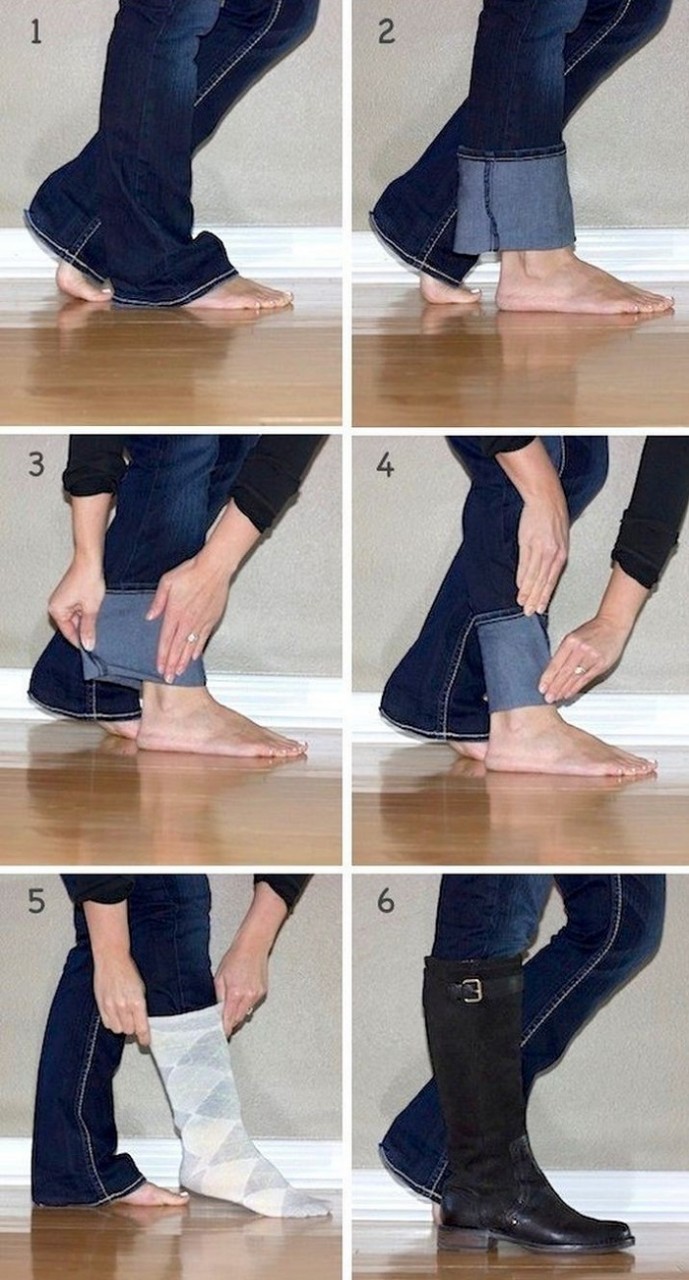 1

2

3

4

5

6