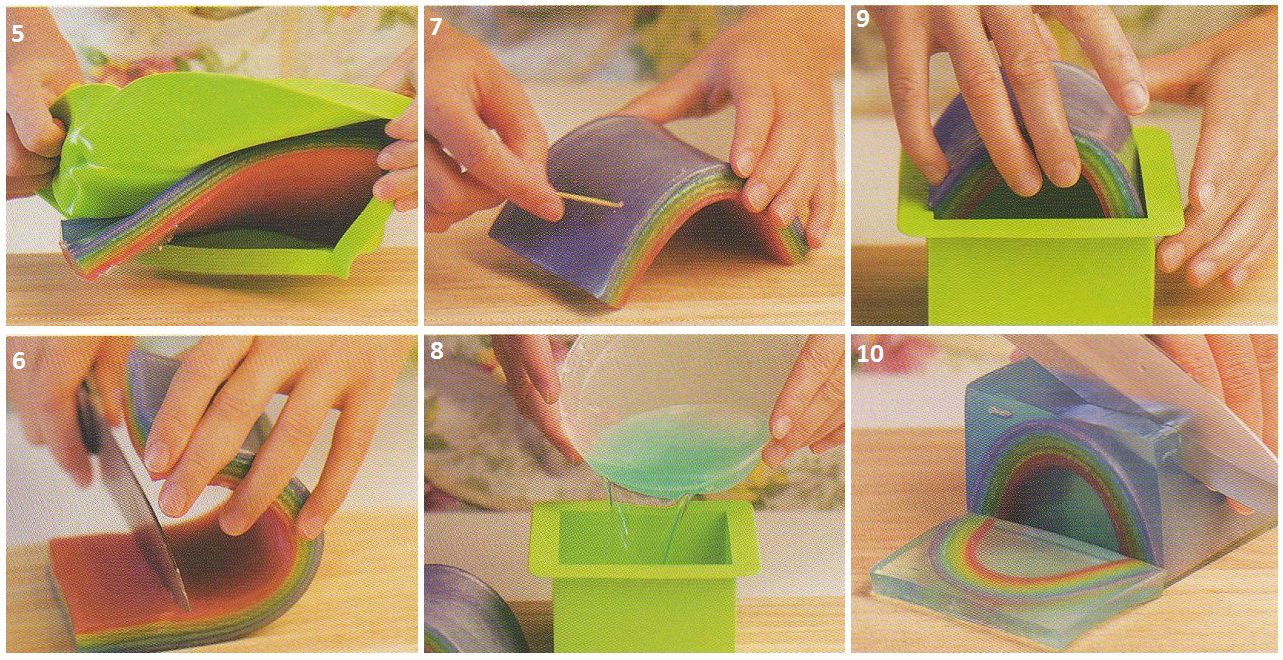 5

7

9

6

8

10