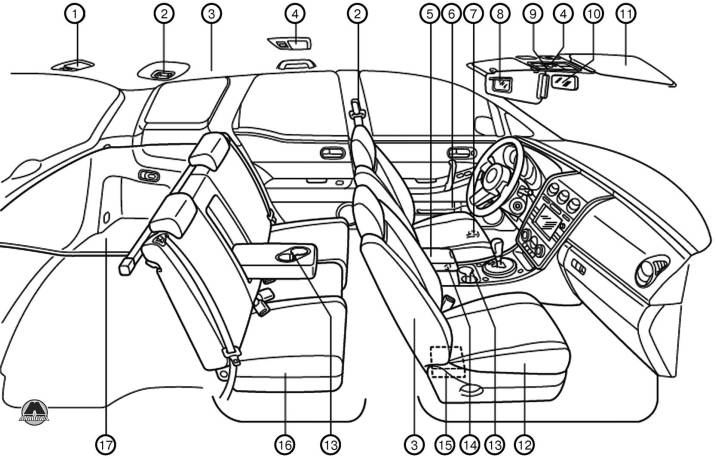 1
2
3
4
2
5
6
7
8
9
4
10
11
17
16
13
3
15
14
13
12