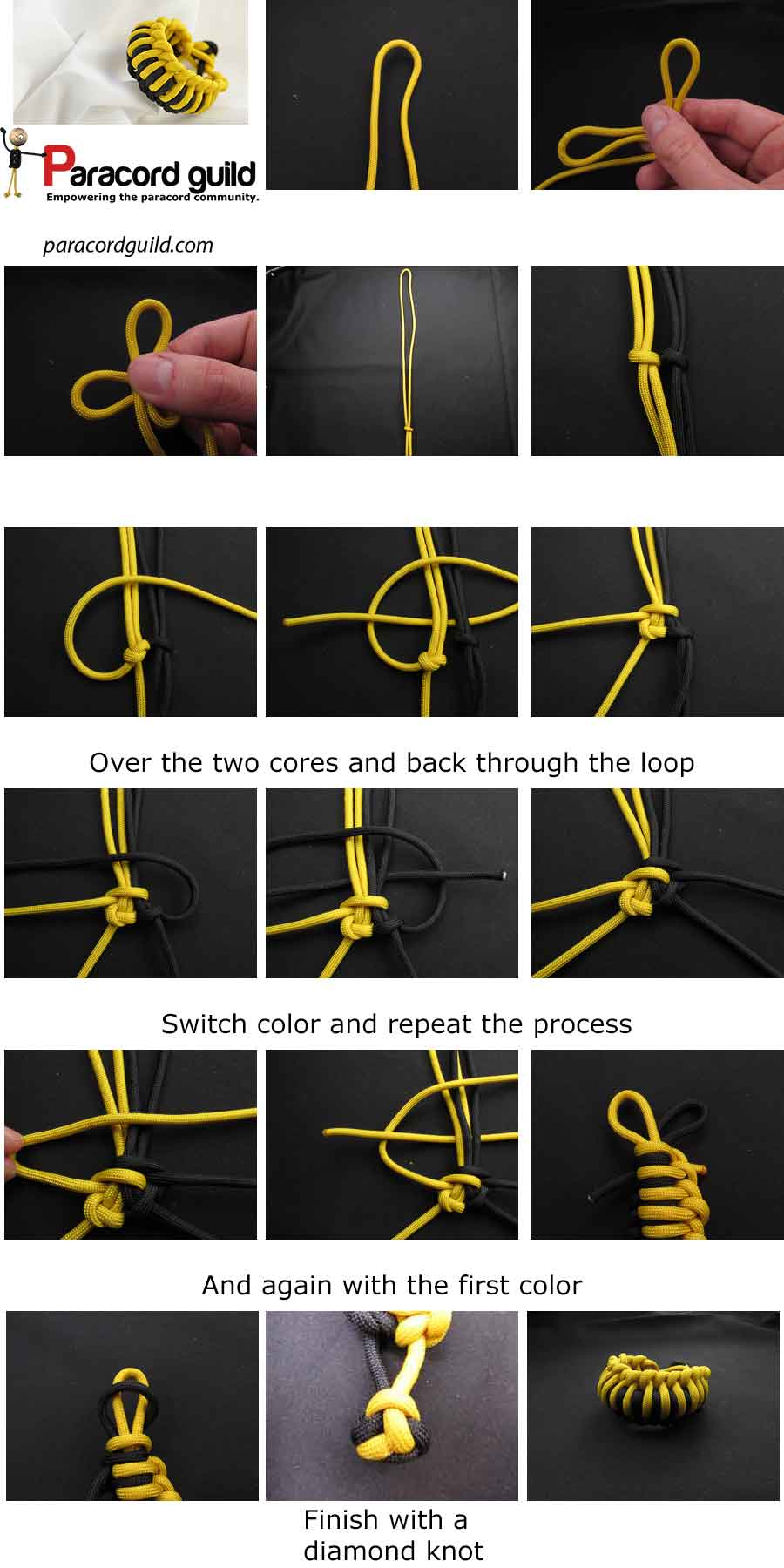 Paracord guild
Empowering the paracord community.

paracordguild.com

Over the two cores and back through the loop

Switch color and repeat the process

And again with the first color

Finish with a
diamond knot