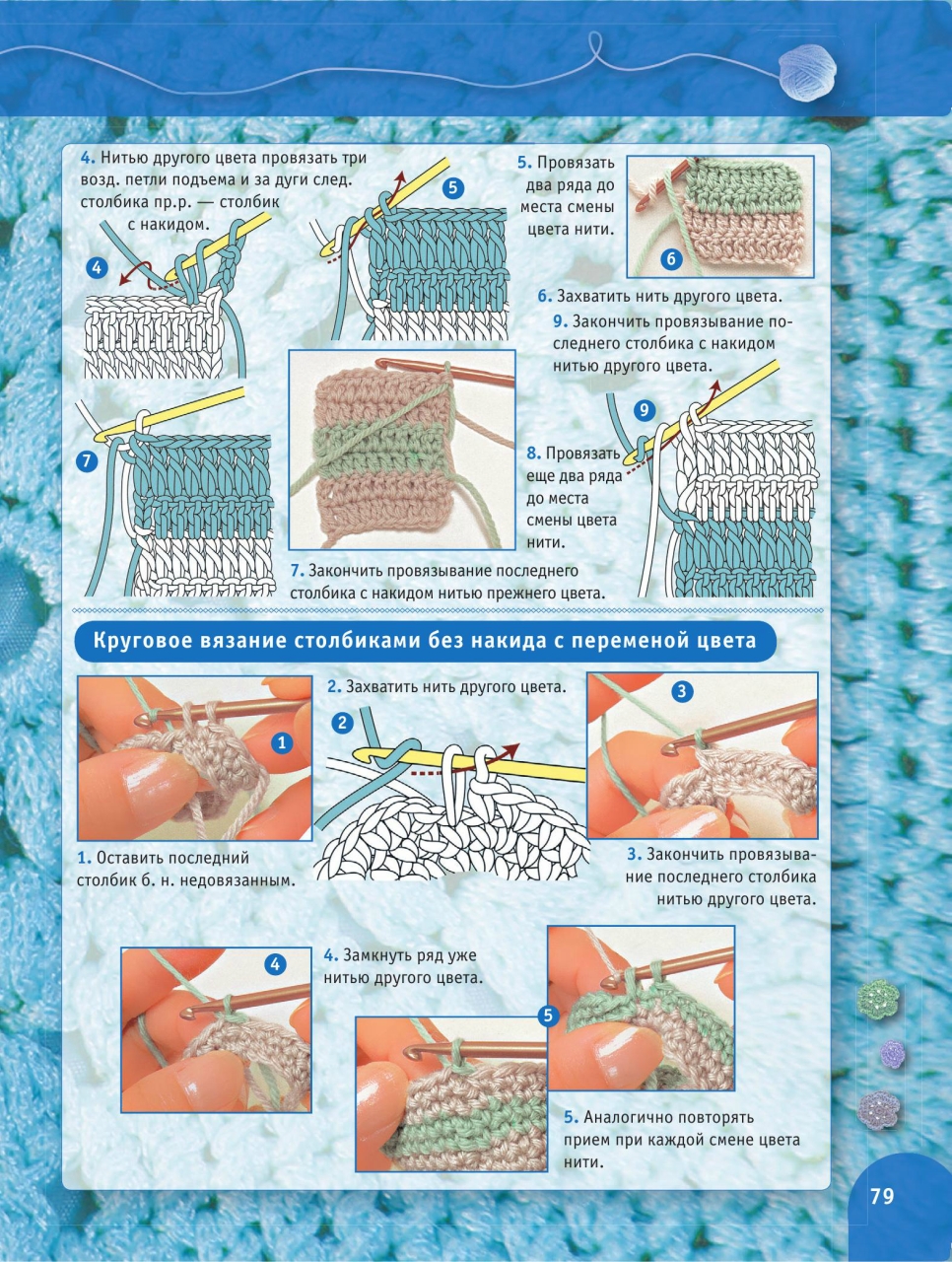 4. Нитью другого цвета провязать три возд. петли подъема и за дуги след. столбика пр.р. — столбик с накидом.

4

5

5. Провязать два ряда до места смены цвета нити.

6

6. Захватить нить другого цвета.

9. Закончить провязывание последнего столбика с накидом нитью другого цвета.

7

9

8. Провязать еще два ряда до места смены цвета нити.

7. Закончить провязывание последнего столбика с накидом нитью прежнего цвета.

Круговое вязание столбиками без накида с переменой цвета

1

2. Захватить нить другого цвета.

2

3

1. Оставить последний столбик б. н. недовязанным.

3. Закончить провязывание последнего столбика нитью другого цвета.

4

4. Замкнуть ряд уже нитью другого цвета.

5

5. Аналогично повторять прием при каждой смене цвета нити.

79