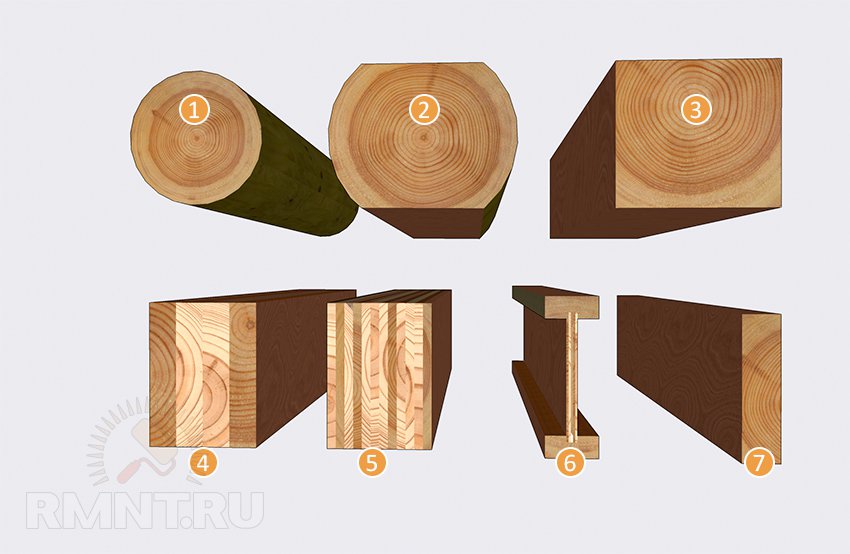 1
2
3
4
5
6
7
RMNT.RU