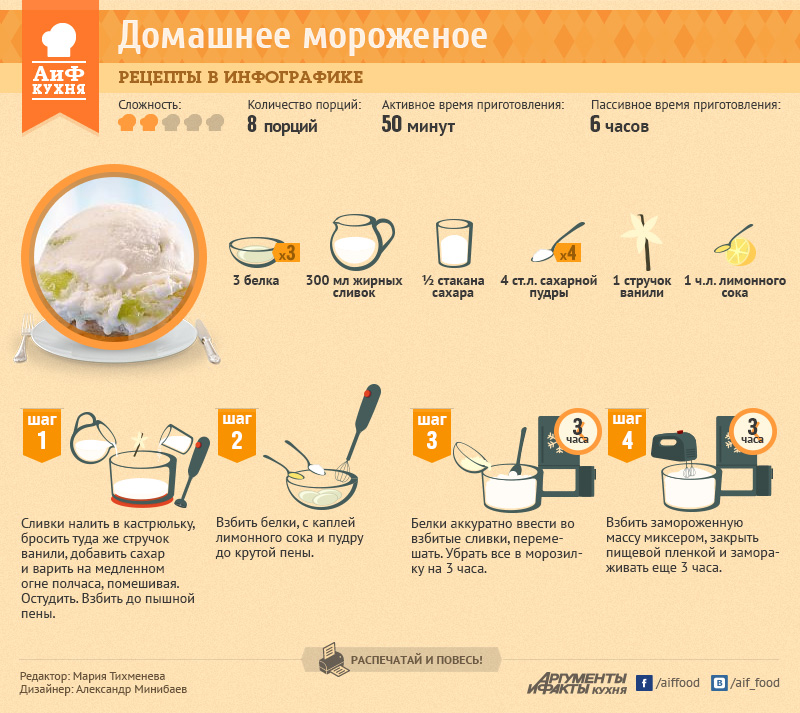 АиФ КУХНЯ

Домашнее мороженое

РЕЦЕПТЫ В ИНФОГРАФИКЕ

Сложность:

Количество порций:
8 порций

Активное время приготовления:
50 минут

Пассивное время приготовления:
6 часов

x3
3 белка

300 мл жирных сливок

½ стакана сахара

x4
4 ст.л. сахарной пудры

1 стручок ванили

1 ч.л. лимонного сока

шаг 1
Сливки налить в кастрюльку, бросить туда же стручок ванили, добавить сахар и варить на медленном огне полчаса, помешивая. Остудить. Взбить до пышной пены.

шаг 2
Взбить белки, с каплей лимонного сока и пудру до крутой пены.

шаг 3
3 часа
Белки аккуратно ввести во взбитые сливки, перемешать. Убрать все в морозилку на 3 часа.

шаг 4
3 часа
Взбить замороженную массу миксером, закрыть пищевой пленкой и замораживать еще 3 часа.

РАСПЕЧАТАЙ И ПОВЕСЬ!

Редактор: Мария Тихменева
Дизайнер: Александр Минибаев

АРГУМЕНТЫ И ФАКТЫ КУХНЯ
f /aiffood
B /aif_food