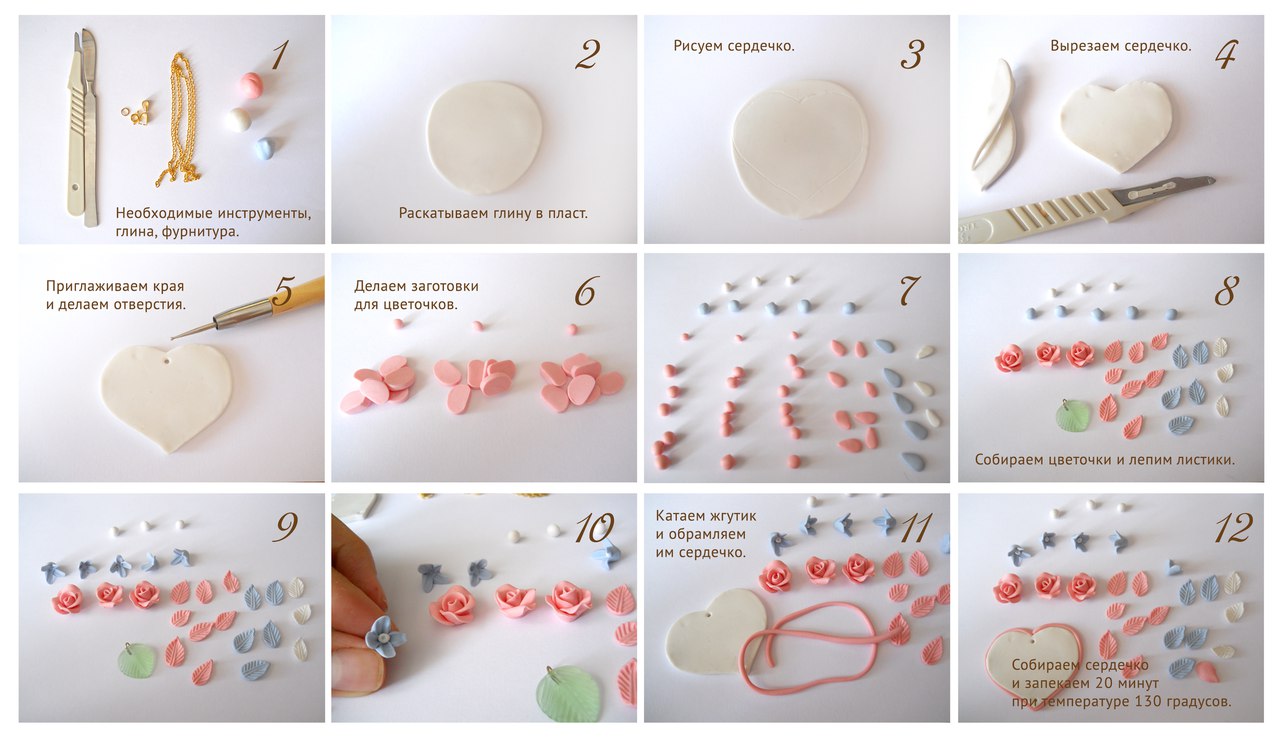 1
Необходимые инструменты, глина, фурнитура.

2
Раскатываем глину в пласт.

Рисуем сердечко.
3

Вырезаем сердечко.
4

Приглаживаем края и делаем отверстия.
5

Делаем заготовки для цветочков.
6

7

8
Собираем цветочки и лепим листики.

9

10

Катаем жгутик и обрамляем им сердечко.
11

12
Собираем сердечко и запекаем 20 минут при температуре 130 градусов.