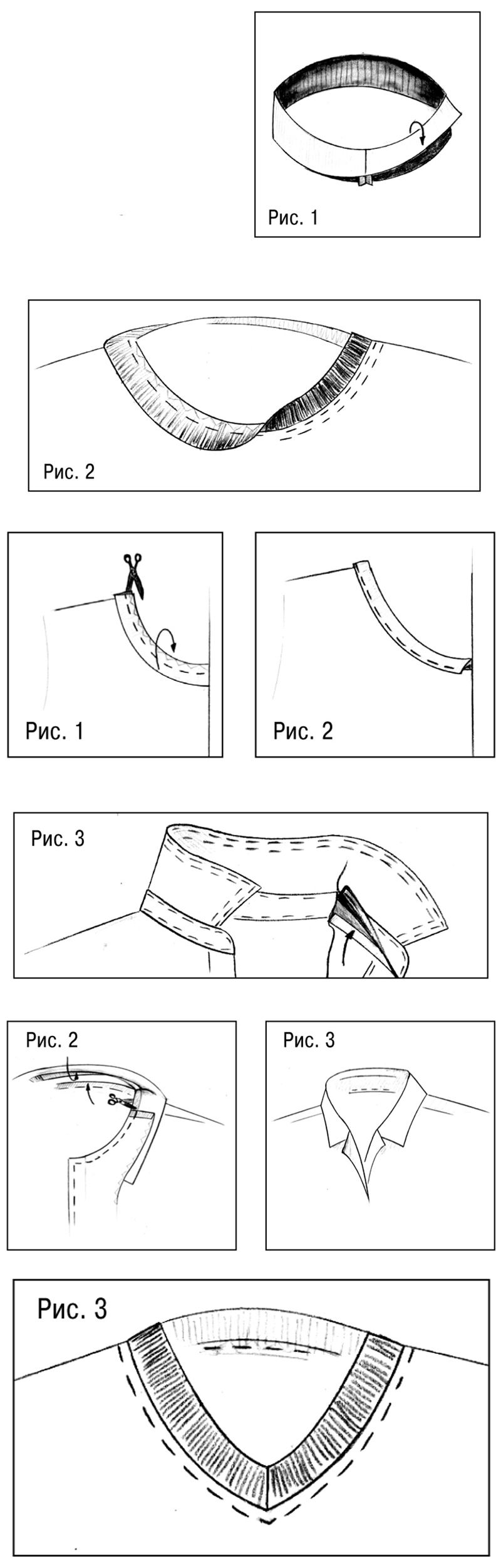 Рис. 1

Рис. 2

Рис. 1

Рис. 2

Рис. 3

Рис. 2

Рис. 3

Рис. 3