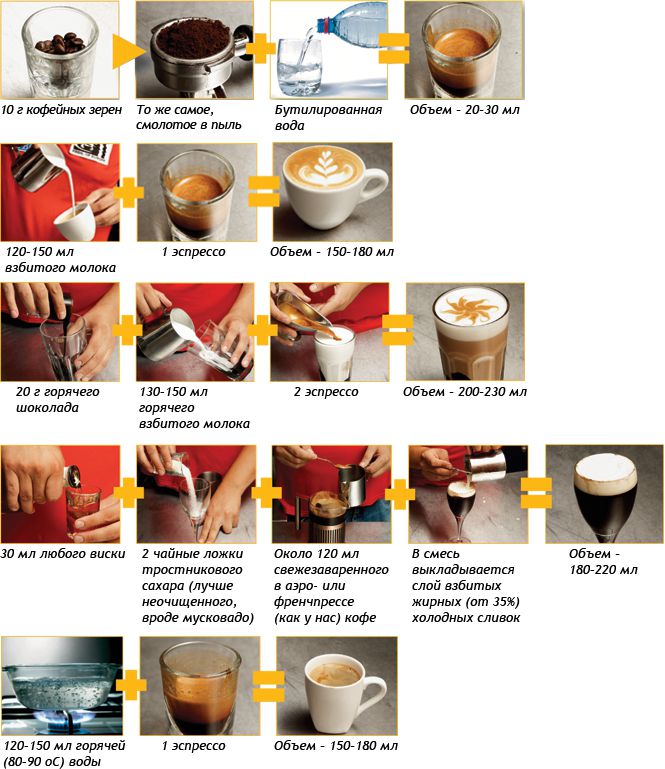 10 г кофейных зерен

То же самое, смолотое в пыль

Бутилированная вода

Объем - 20-30 мл

120-150 мл взбитого молока

1 эспрессо

Объем - 150-180 мл

20 г горячего шоколада

130-150 мл горячего взбитого молока

2 эспрессо

Объем - 200-230 мл

30 мл любого виски

2 чайные ложки тростникового сахара (лучше неочищенного, вроде мусковадо)

Около 120 мл свежезаваренного в аэро- или френчпрессе (как у нас) кофе

В смесь выкладывается слой взбитых жирных (от 35%) холодных сливок

Объем - 180-220 мл

120-150 мл горячей (80-90 оС) воды

1 эспрессо

Объем - 150-180 мл