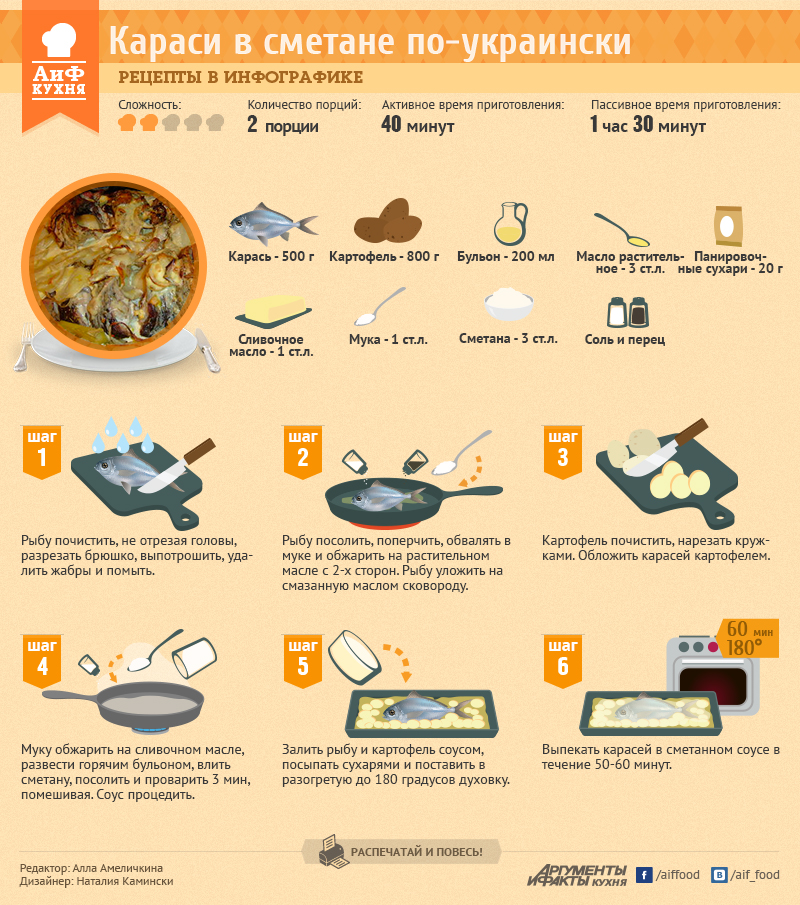 АиФ КУХНЯ

Караси в сметане по-украински

РЕЦЕПТЫ В ИНФОГРАФИКЕ

Сложность:

Количество порций: 2 порции

Активное время приготовления: 40 минут

Пассивное время приготовления: 1 час 30 минут

Карась - 500 г

Картофель - 800 г

Бульон - 200 мл

Масло растительное - 3 ст.л.

Панировочные сухари - 20 г

Сливочное масло - 1 ст.л.

Мука - 1 ст.л.

Сметана - 3 ст.л.

Соль и перец

шаг 1

Рыбу почистить, не отрезая головы, разрезать брюшко, выпотрошить, удалить жабры и помыть.

шаг 2

Рыбу посолить, поперчить, обвалять в муке и обжарить на растительном масле с 2-х сторон. Рыбу уложить на смазанную маслом сковороду.

шаг 3

Картофель почистить, нарезать кружками. Обложить карасей картофелем.

шаг 4

Муку обжарить на сливочном масле, развести горячим бульоном, влить сметану, посолить и проварить 3 мин, помешивая. Соус процедить.

шаг 5

Залить рыбу и картофель соусом, посыпать сухарями и поставить в разогретую до 180 градусов духовку.

шаг 6

60 мин
180°

Выпекать карасей в сметанном соусе в течение 50-60 минут.

РАСПЕЧАТАЙ И ПОВЕСЬ!

Редактор: Алла Амеличкина
Дизайнер: Наталия Камински

АРГУМЕНТЫ И ФАКТЫ КУХНЯ

f /aiffood

В /aif_food