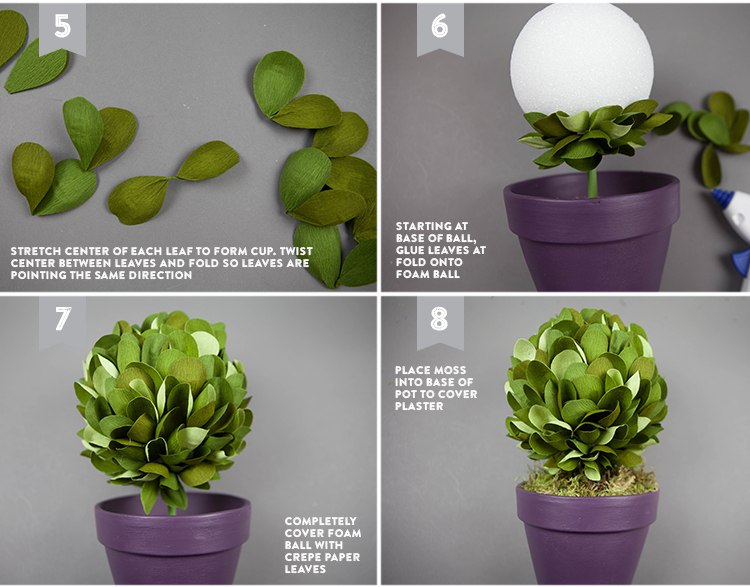 5

STRETCH CENTER OF EACH LEAF TO FORM CUP. TWIST CENTER BETWEEN LEAVES AND FOLD SO LEAVES ARE POINTING THE SAME DIRECTION

6

STARTING AT BASE OF BALL, GLUE LEAVES AT FOLD ONTO FOAM BALL

7

COMPLETELY COVER FOAM BALL WITH CREPE PAPER LEAVES

8

PLACE MOSS INTO BASE OF POT TO COVER PLASTER