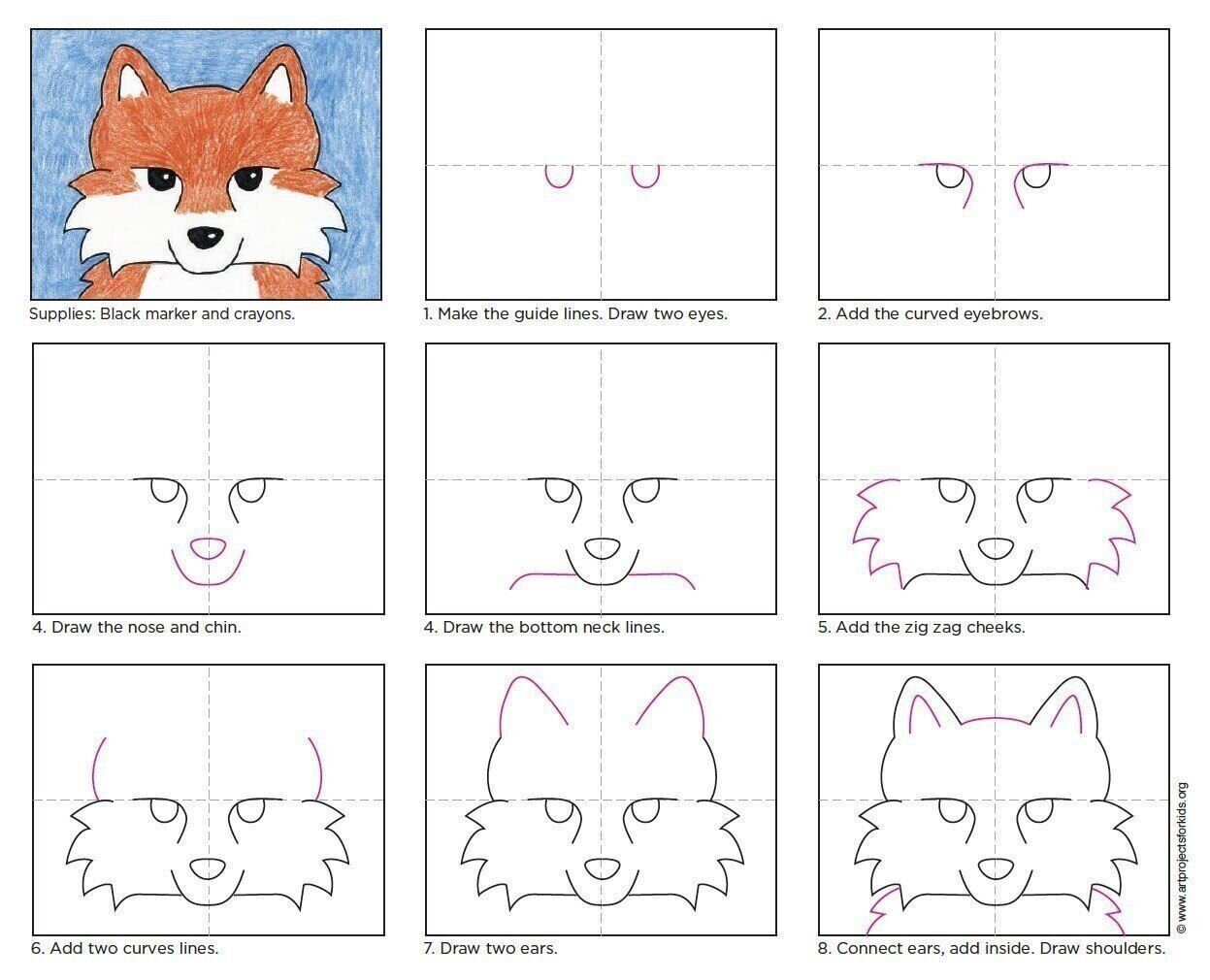 Supplies: Black marker and crayons.

1. Make the guide lines. Draw two eyes.

2. Add the curved eyebrows.

4. Draw the nose and chin.

4. Draw the bottom neck lines.

5. Add the zig zag cheeks.

6. Add two curves lines.

7. Draw two ears.

8. Connect ears, add inside. Draw shoulders.

© www.artprojectsforkids.org