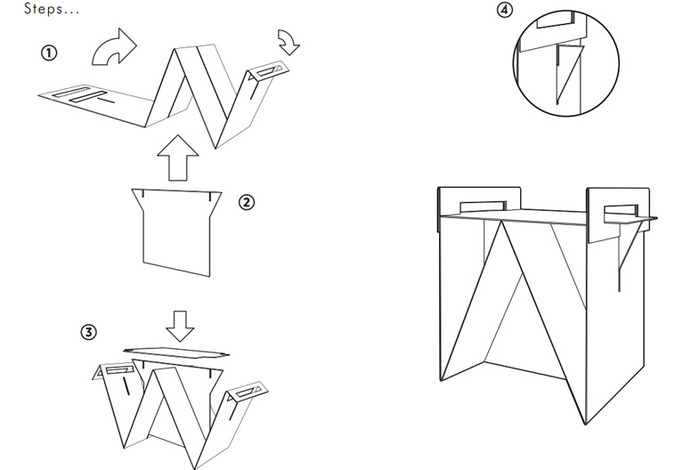 Steps...

①

②

③

④