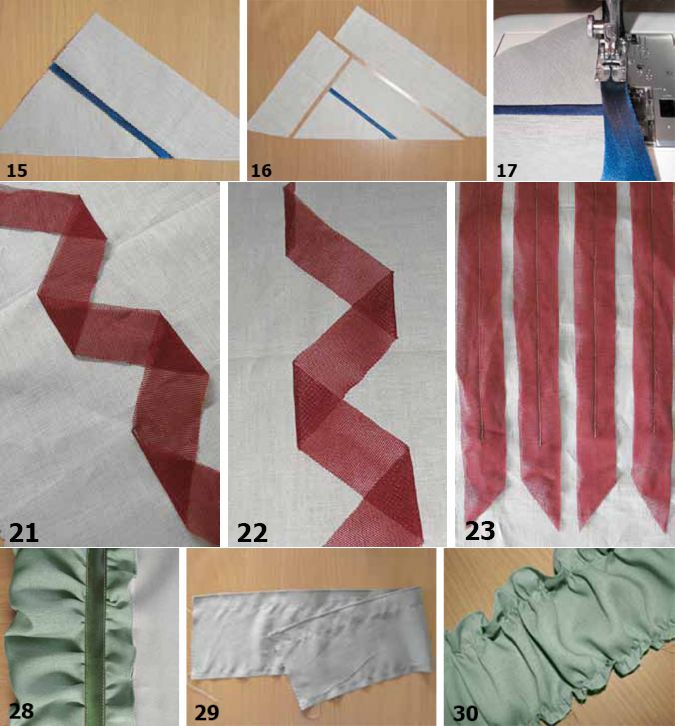 15
16
17
21
22
23
28
29
30