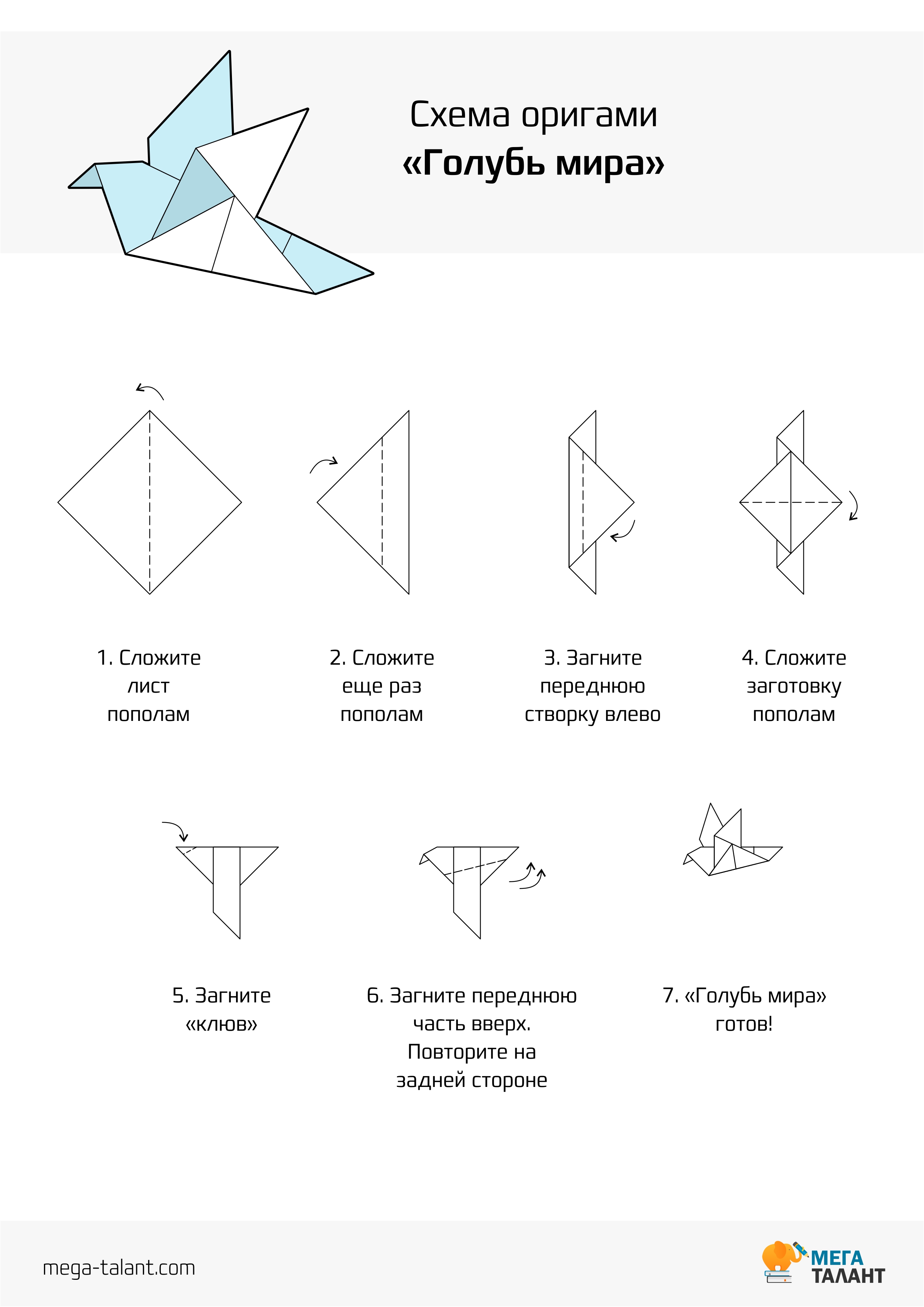 Схема оригами
«Голубь мира»

1. Сложите лист пополам

2. Сложите еще раз пополам

3. Загните переднюю створку влево

4. Сложите заготовку пополам

5. Загните «клюв»

6. Загните переднюю часть вверх. Повторите на задней стороне

7. «Голубь мира» готов!

mega-talant.com

МЕГА ТАЛАНТ