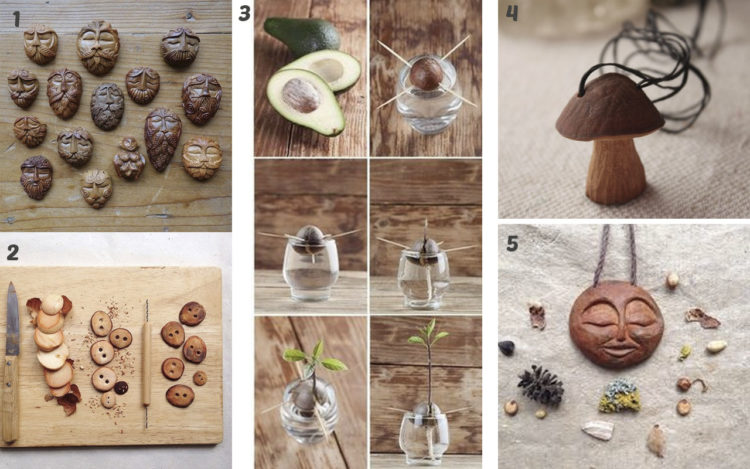 1
2
3
4
5