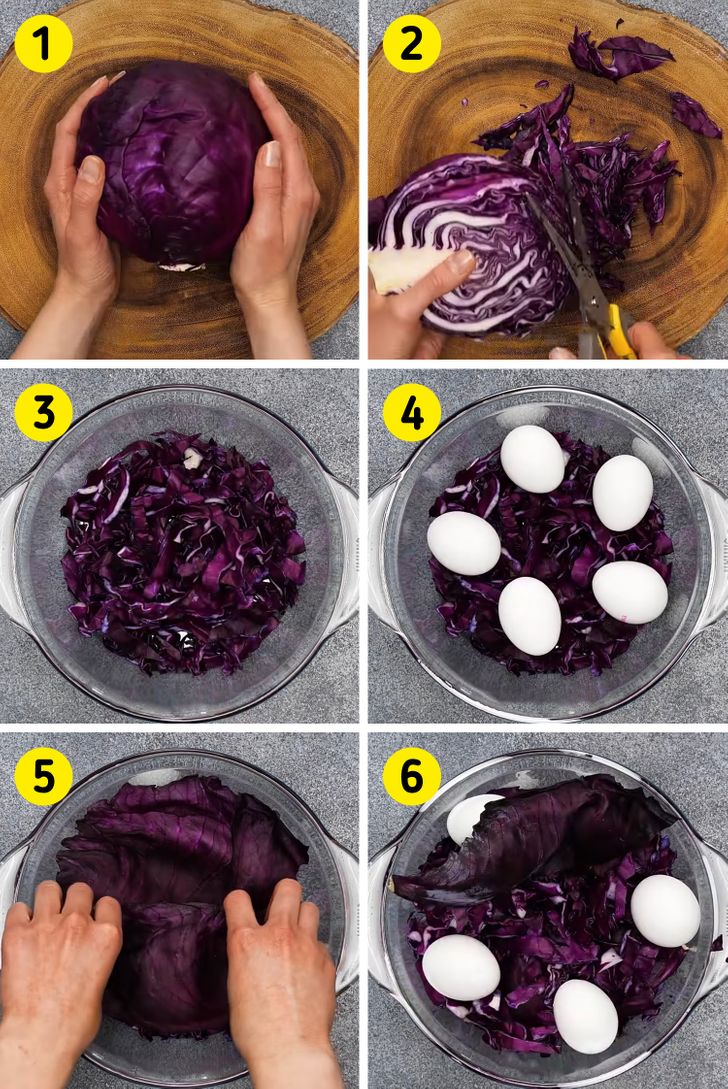 1
2
3
4
5
6