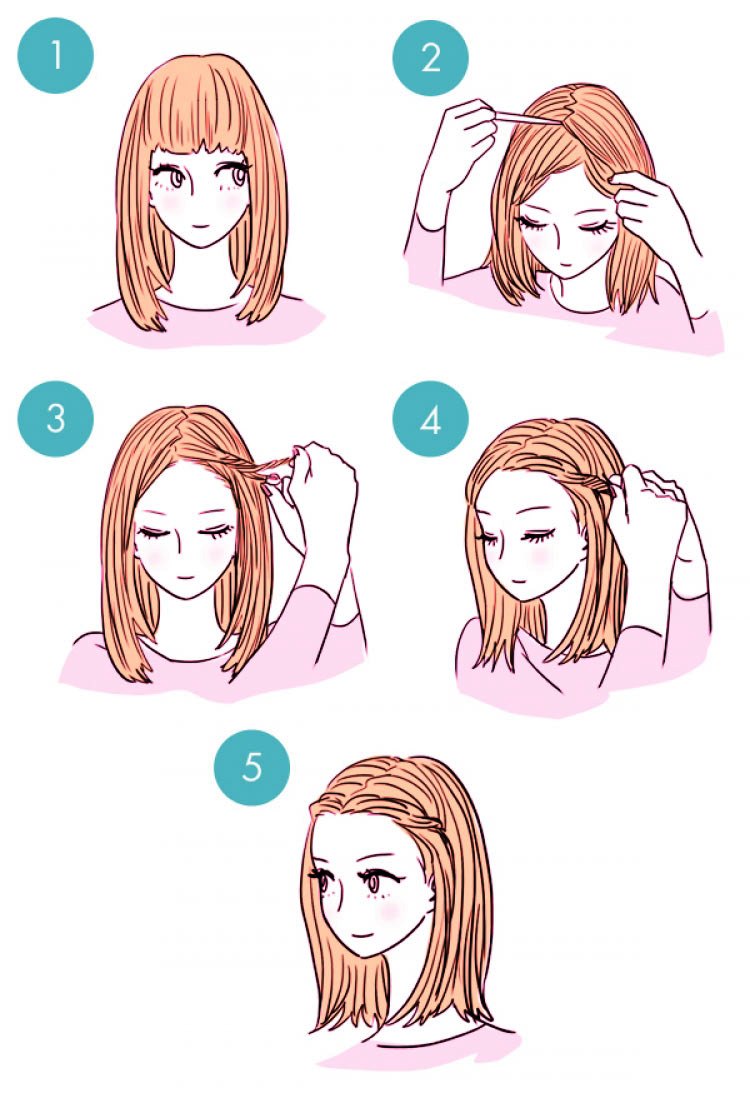 1

2

3

4

5