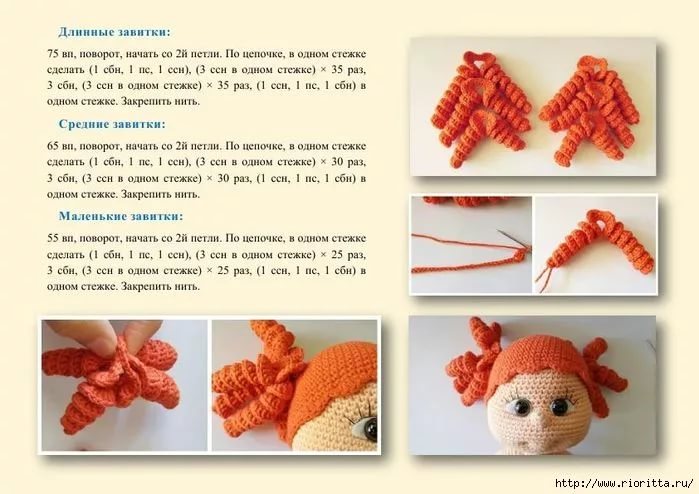 Длинные завитки:

75 вп, поворот, начать со 2й петли. По цепочке, в одном стежке сделать (1 сбн, 1 пс, 1 ссн), (3 ссн в одном стежке) × 35 раз, 3 сбн, (3 ссн в одном стежке) × 35 раз, (1 ссн, 1 пс, 1 сбн) в одном стежке. Закрепить нить.

Средние завитки:

65 вп, поворот, начать со 2й петли. По цепочке, в одном стежке сделать (1 сбн, 1 пс, 1 ссн), (3 ссн в одном стежке) × 30 раз, 3 сбн, (3 ссн в одном стежке) × 30 раз, (1 ссн, 1 пс, 1 сбн) в одном стежке. Закрепить нить.

Маленькие завитки:

55 вп, поворот, начать со 2й петли. По цепочке, в одном стежке сделать (1 сбн, 1 пс, 1 ссн), (3 ссн в одном стежке) × 25 раз, 3 сбн, (3 ссн в одном стежке) × 25 раз, (1 ссн, 1 пс, 1 сбн) в одном стежке. Закрепить нить.

http://www.rioritta.ru/