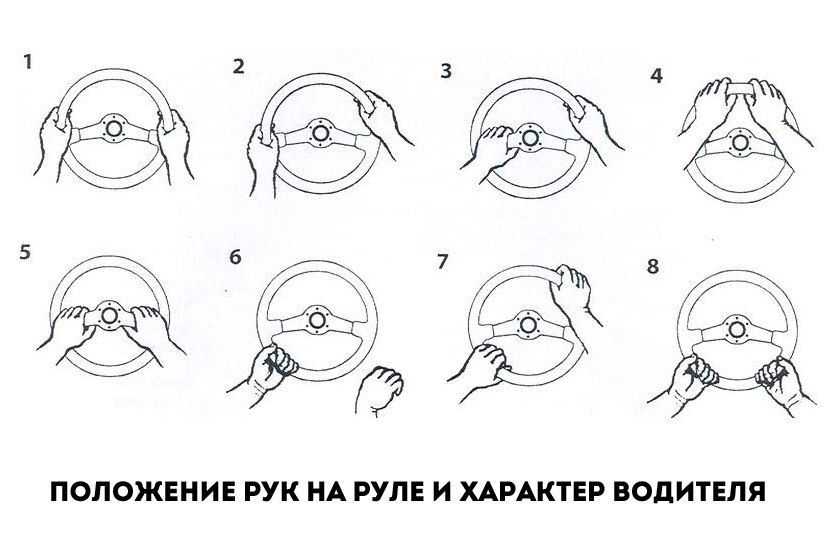 1

2

3

4

5

6

7

8

ПОЛОЖЕНИЕ РУК НА РУЛЕ И ХАРАКТЕР ВОДИТЕЛЯ