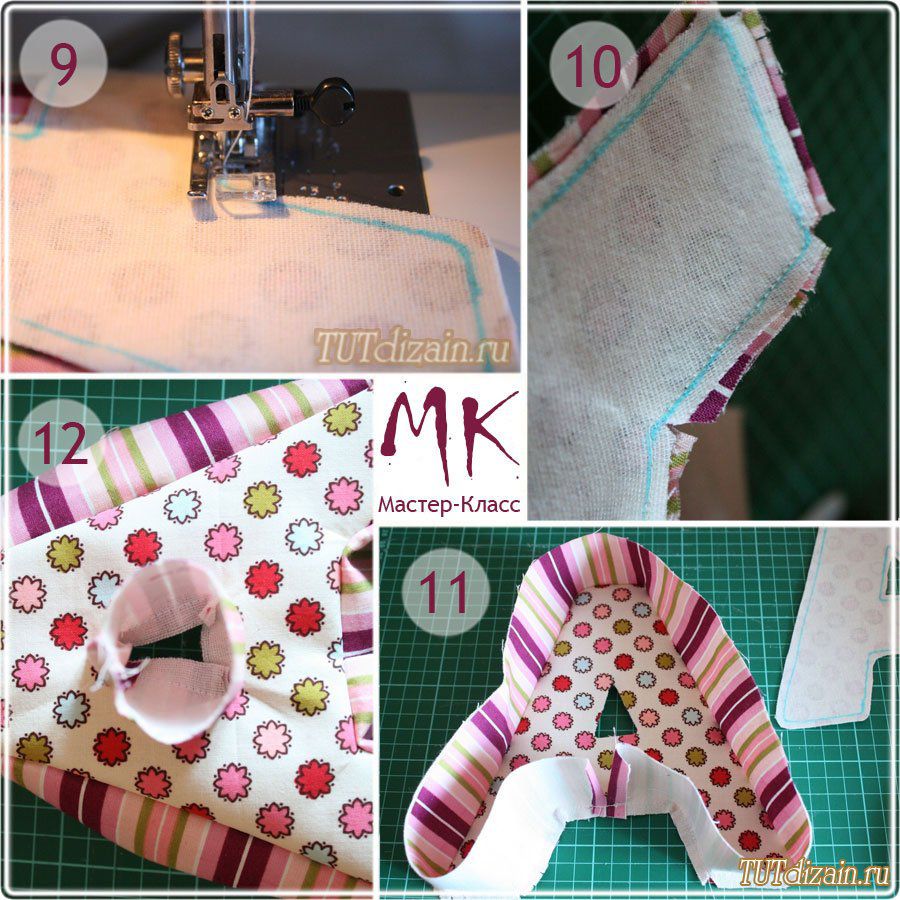 9

TUTdizain.ru

10

12

МК
Мастер-Класс

11

TUTdizain.ru