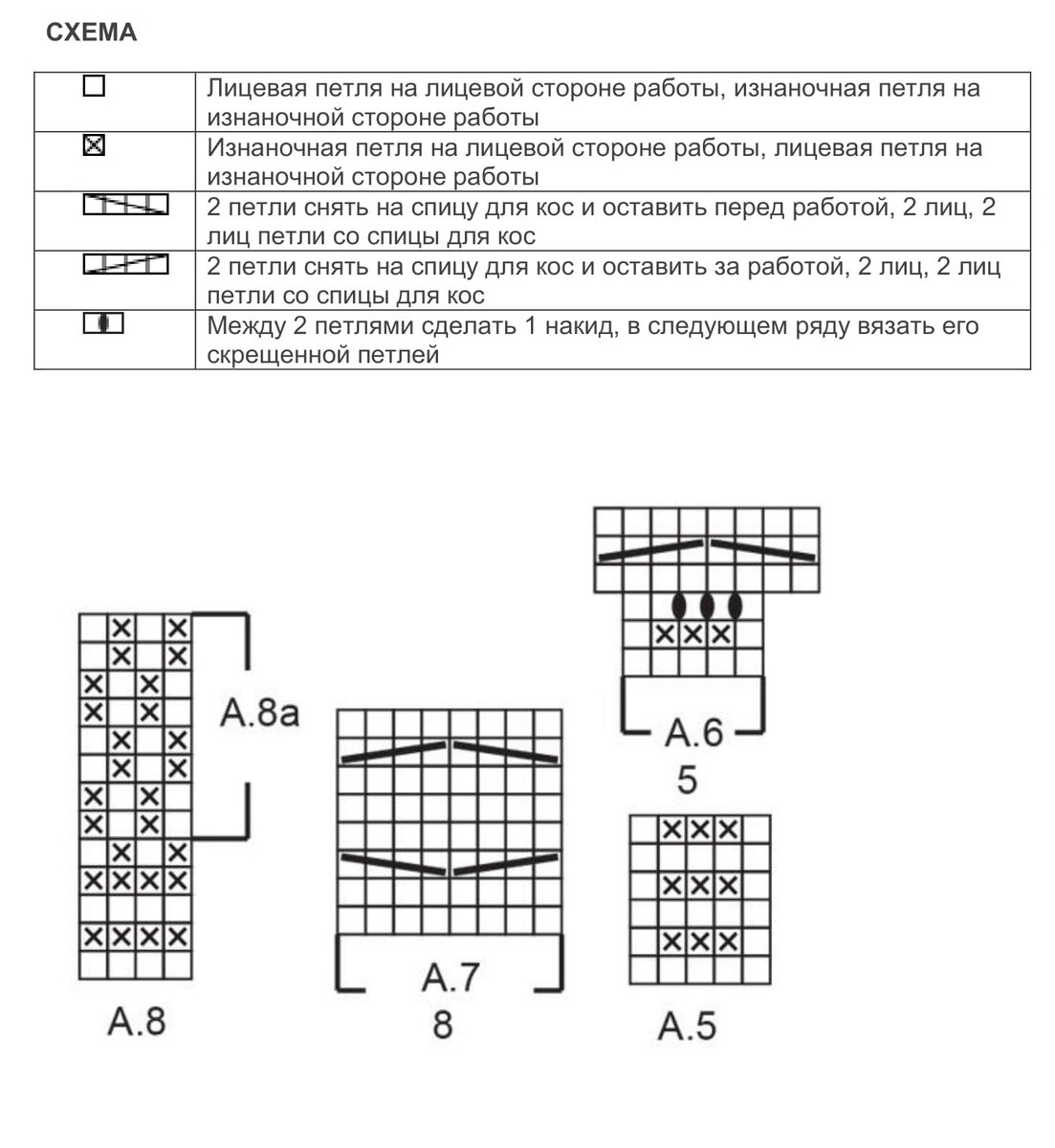 СХЕМА

| | |
|---|---|
| | Лицевая петля на лицевой стороне работы, изнаночная петля на изнаночной стороне работы |
| | Изнаночная петля на лицевой стороне работы, лицевая петля на изнаночной стороне работы |
| | 2 петли снять на спицу для кос и оставить перед работой, 2 лиц, 2 лиц петли со спицы для кос |
| | 2 петли снять на спицу для кос и оставить за работой, 2 лиц, 2 лиц петли со спицы для кос |
| | Между 2 петлями сделать 1 накид, в следующем ряду вязать его скрещенной петлей |

A.8a

A.8

A.7
8

A.6
5

A.5