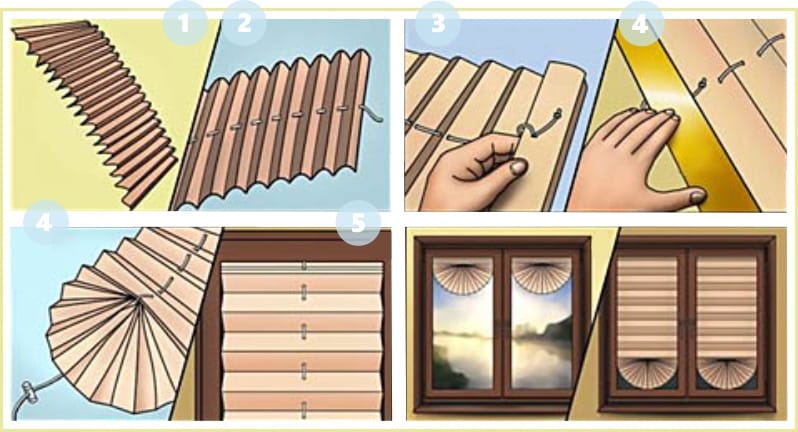 1
2
3
4
4
5