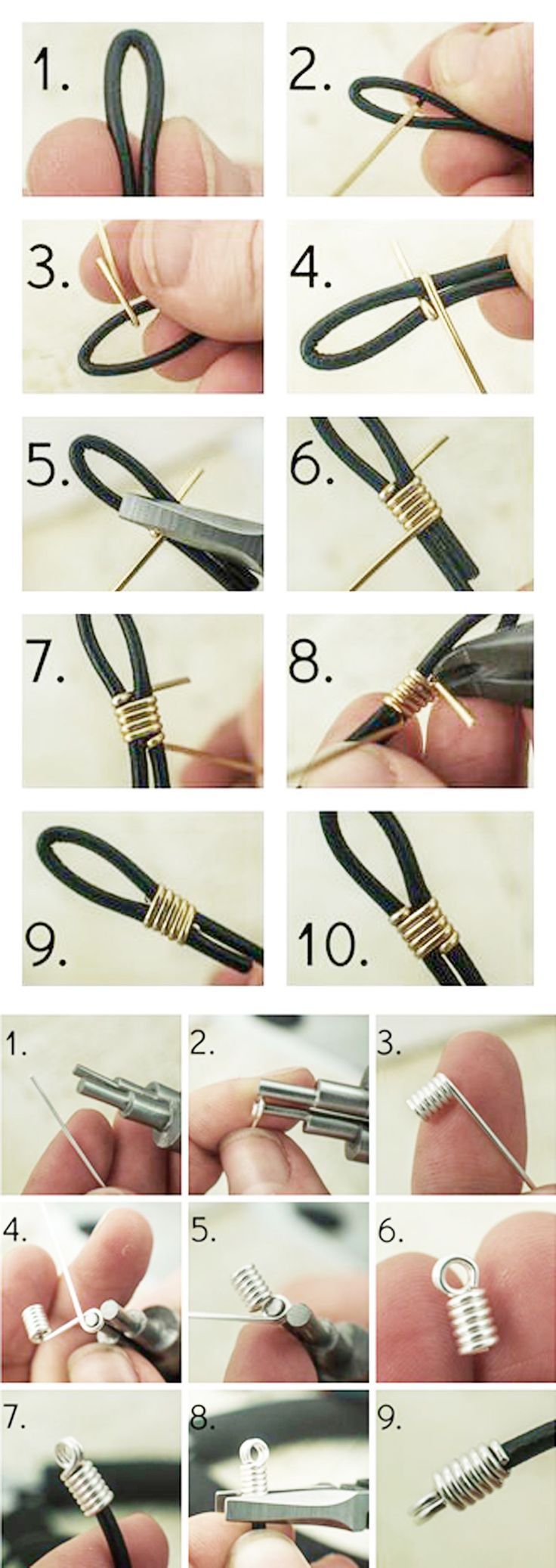 1.
2.
3.
4.
5.
6.
7.
8.
9.
10.

1.
2.
3.
4.
5.
6.
7.
8.
9.