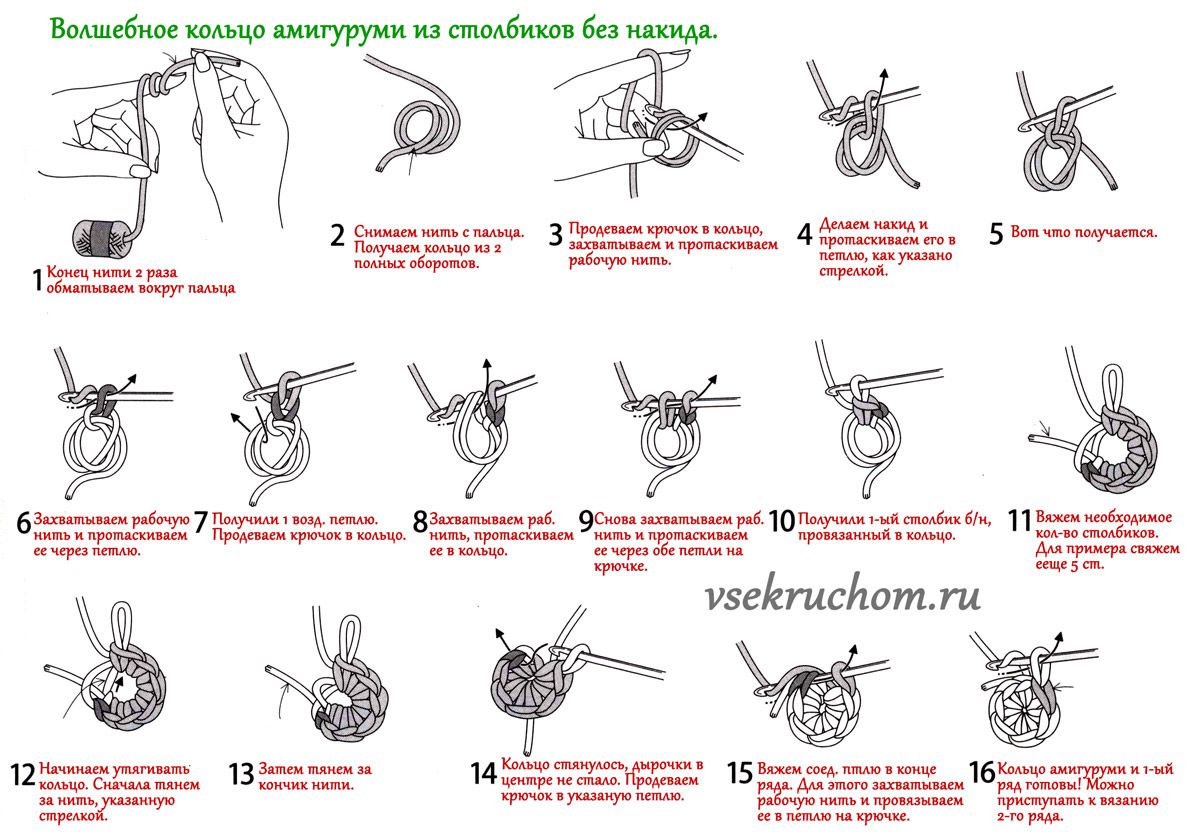 Волшебное кольцо амигуруми из столбиков без накида.

1 Конец нити 2 раза обматываем вокруг пальца

2 Снимаем нить с пальца. Получаем кольцо из 2 полных оборотов.

3 Продеваем крючок в кольцо, захватываем и протаскиваем рабочую нить.

4 Делаем накид и протаскиваем его в петлю, как указано стрелкой.

5 Вот что получается.

6 Захватываем рабочую нить и протаскиваем ее через петлю.

7 Получили 1 возд. петлю. Продеваем крючок в кольцо.

8 Захватываем раб. нить, протаскиваем ее в кольцо.

9 Снова захватываем раб. нить и протаскиваем ее через обе петли на крючке.

10 Получили 1-ый столбик б/н, провязанный в кольцо.

11 Вяжем необходимое кол-во столбиков. Для примера свяжем еще 5 ст.

vsekruchom.ru

12 Начинаем утягивать кольцо. Сначала тянем за нить, указанную стрелкой.

13 Затем тянем за кончик нити.

14 Кольцо стянулось, дырочки в центре не стало. Продеваем крючок в указаную петлю.

15 Вяжем соед. птлю в конце ряда. Для этого захватываем рабочую нить и провязываем ее в петлю на крючке.

16 Кольцо амигуруми и 1-ый ряд готовы! Можно приступать к вязанию 2-го ряда.