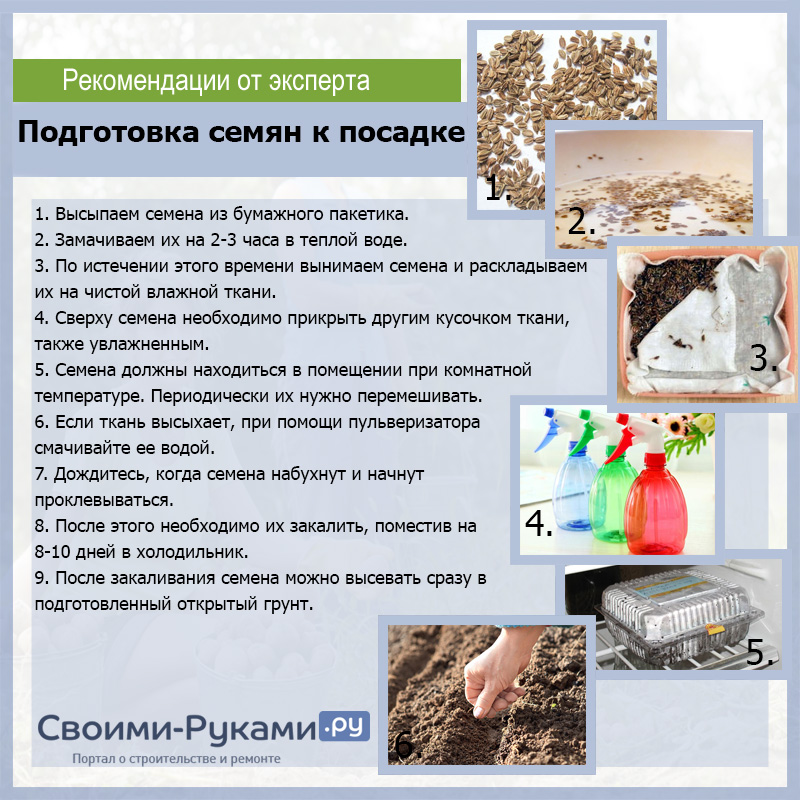 Рекомендации от эксперта

Подготовка семян к посадке

1. Высыпаем семена из бумажного пакетика.
2. Замачиваем их на 2-3 часа в теплой воде.
3. По истечении этого времени вынимаем семена и раскладываем их на чистой влажной ткани.
4. Сверху семена необходимо прикрыть другим кусочком ткани, также увлажненным.
5. Семена должны находиться в помещении при комнатной температуре. Периодически их нужно перемешивать.
6. Если ткань высыхает, при помощи пульверизатора смачивайте ее водой.
7. Дождитесь, когда семена набухнут и начнут проклевываться.
8. После этого необходимо их закалить, поместив на 8-10 дней в холодильник.
9. После закаливания семена можно высевать сразу в подготовленный открытый грунт.

1.
2.
3.
4.
5.
6.

Своими-Руками.ру
Портал о строительстве и ремонте