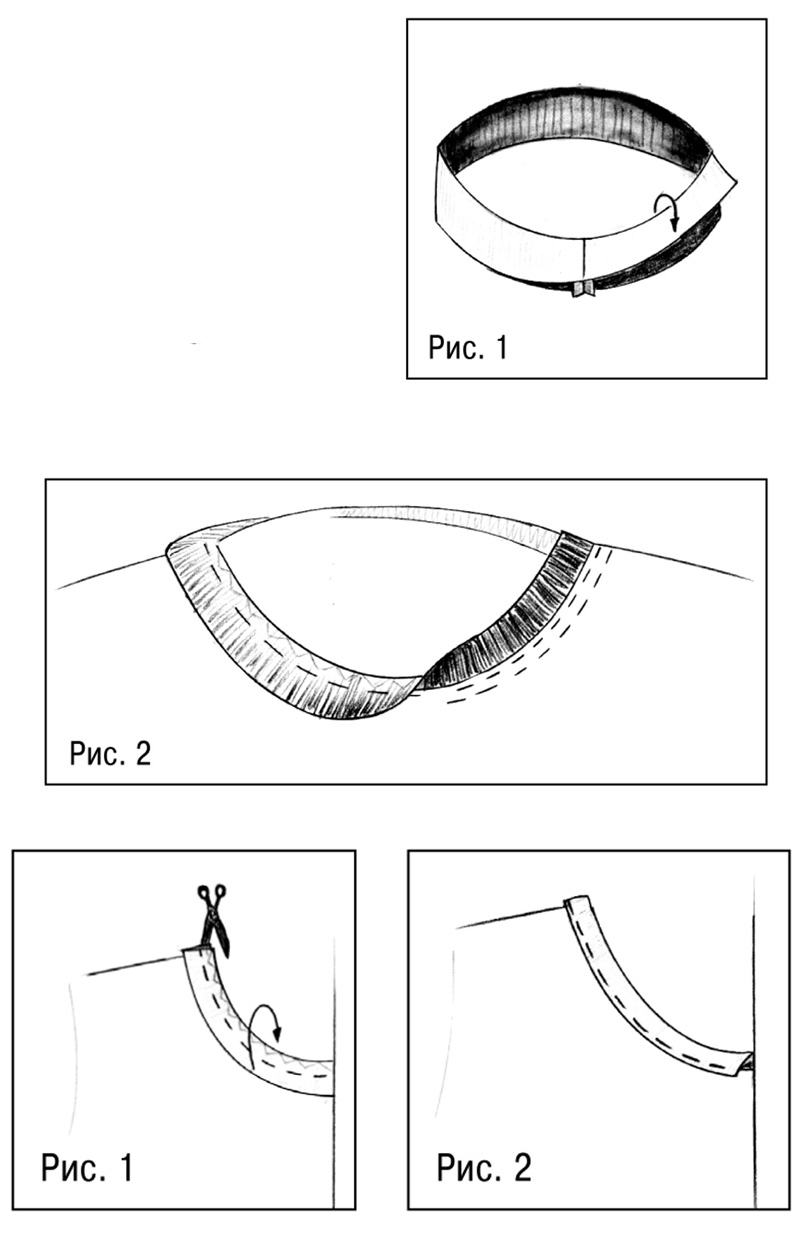 Рис. 1

Рис. 2

Рис. 1

Рис. 2