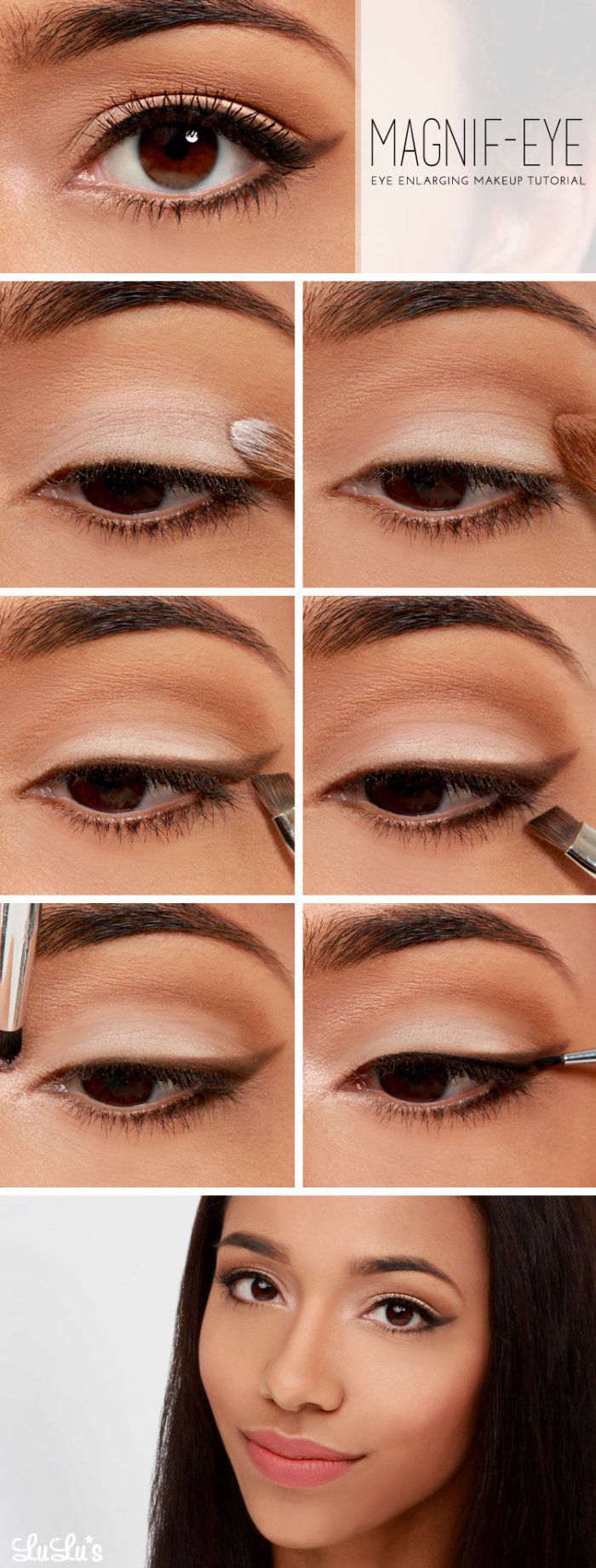 MAGNIF-EYE
EYE ENLARGING MAKEUP TUTORIAL

LuLu*s