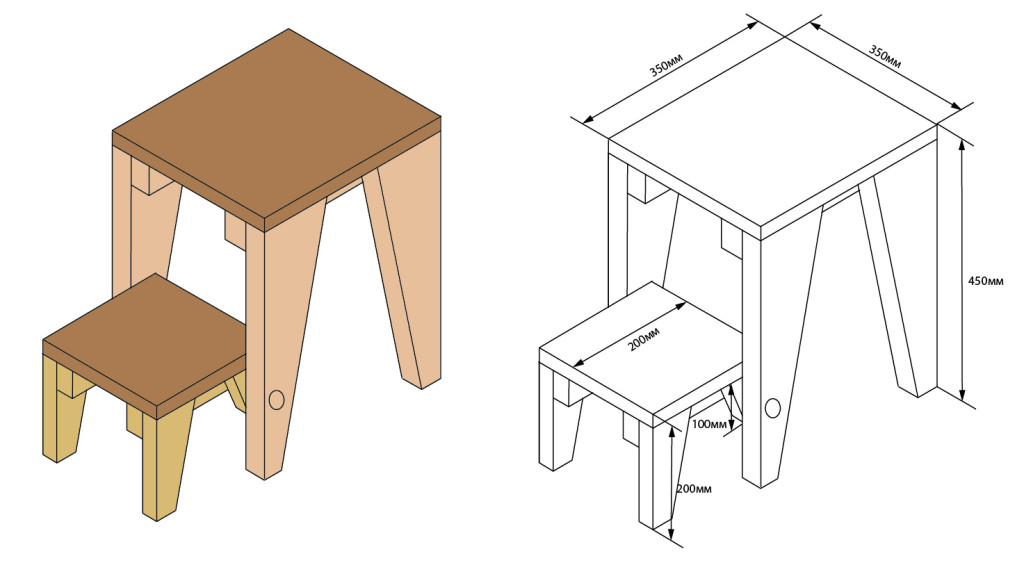 350мм

350мм

450мм

200мм

100мм

200мм