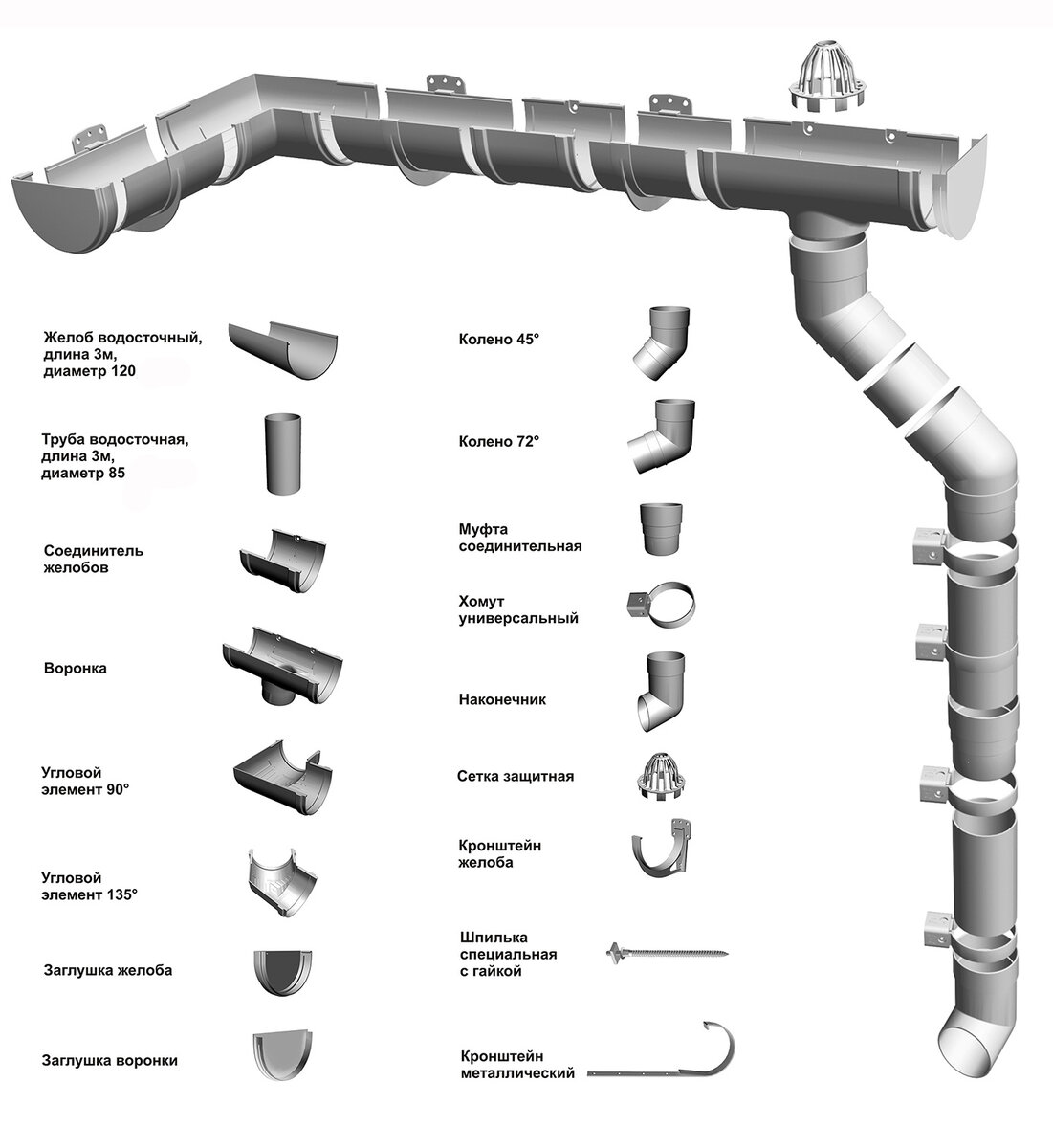 Желоб водосточный, длина 3м, диаметр 120

Труба водосточная, длина 3м, диаметр 85

Соединитель желобов

Воронка

Угловой элемент 90°

Угловой элемент 135°

Заглушка желоба

Заглушка воронки

Колено 45°

Колено 72°

Муфта соединительная

Хомут универсальный

Наконечник

Сетка защитная

Кронштейн желоба

Шпилька специальная с гайкой

Кронштейн металлический