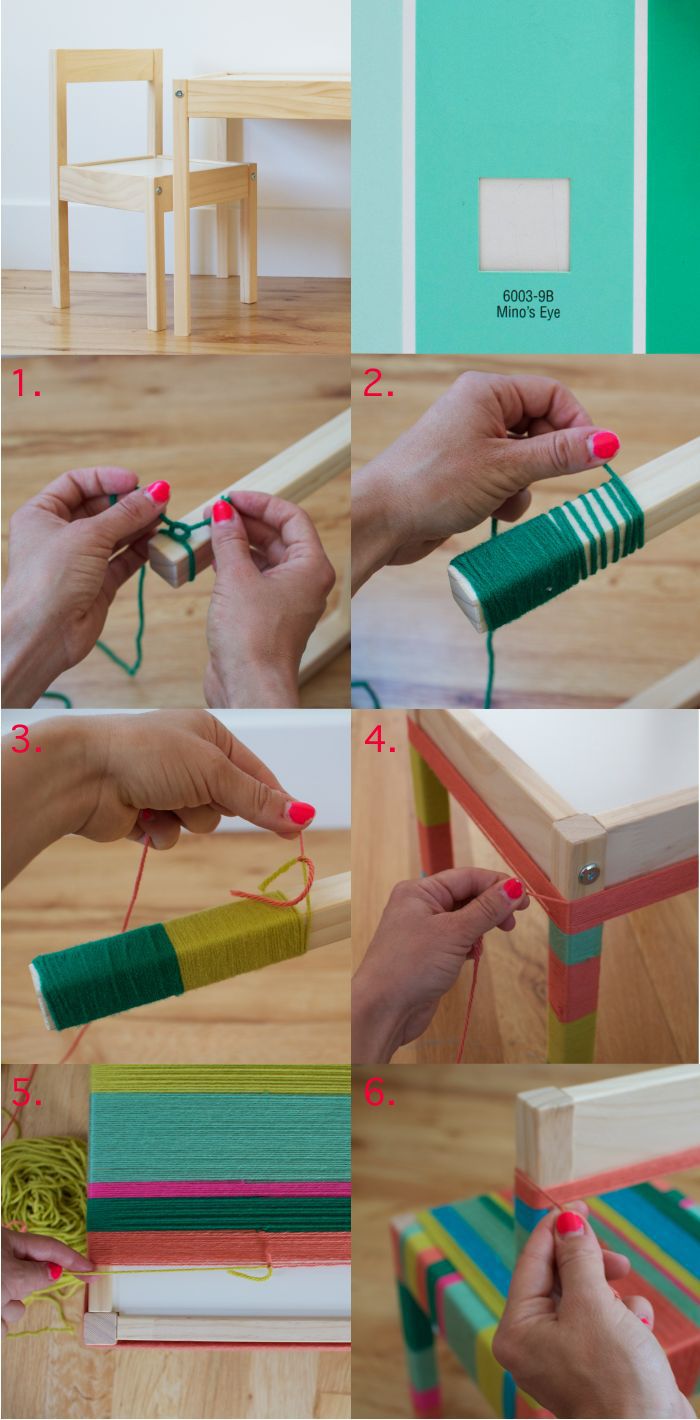 6003-9B
Mino's Eye

1.

2.

3.

4.

5.

6.