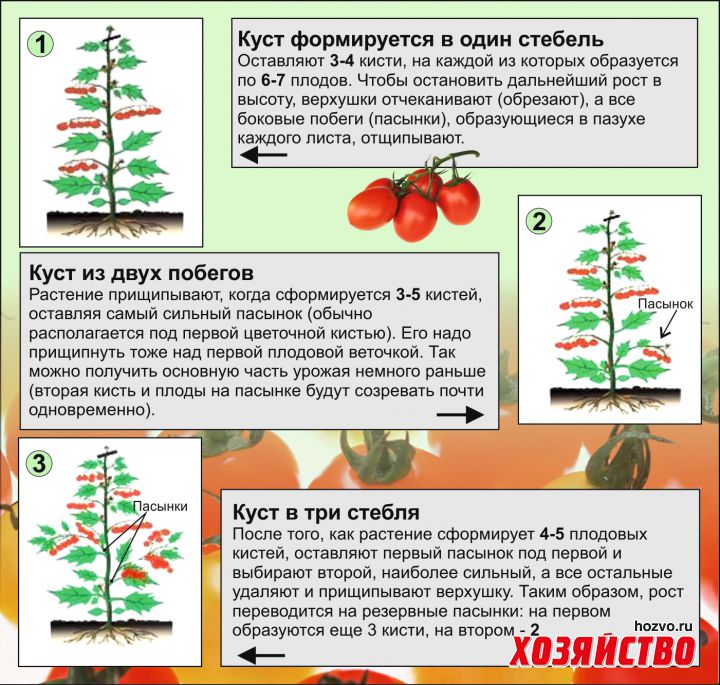 1

Куст формируется в один стебель
Оставляют 3-4 кисти, на каждой из которых образуется по 6-7 плодов. Чтобы остановить дальнейший рост в высоту, верхушки отчеканивают (обрезают), а все боковые побеги (пасынки), образующиеся в пазухе каждого листа, отщипывают.

2

Пасынок

Куст из двух побегов
Растение прищипывают, когда сформируется 3-5 кистей, оставляя самый сильный пасынок (обычно располагается под первой цветочной кистью). Его надо прищипнуть тоже над первой плодовой веточкой. Так можно получить основную часть урожая немного раньше (вторая кисть и плоды на пасынке будут созревать почти одновременно).

3

Пасынки

Куст в три стебля
После того, как растение сформирует 4-5 плодовых кистей, оставляют первый пасынок под первой и выбирают второй, наиболее сильный, а все остальные удаляют и прищипывают верхушку. Таким образом, рост переводится на резервные пасынки: на первом образуются еще 3 кисти, на втором - 2

hozvo.ru
ХОЗЯЙСТВО