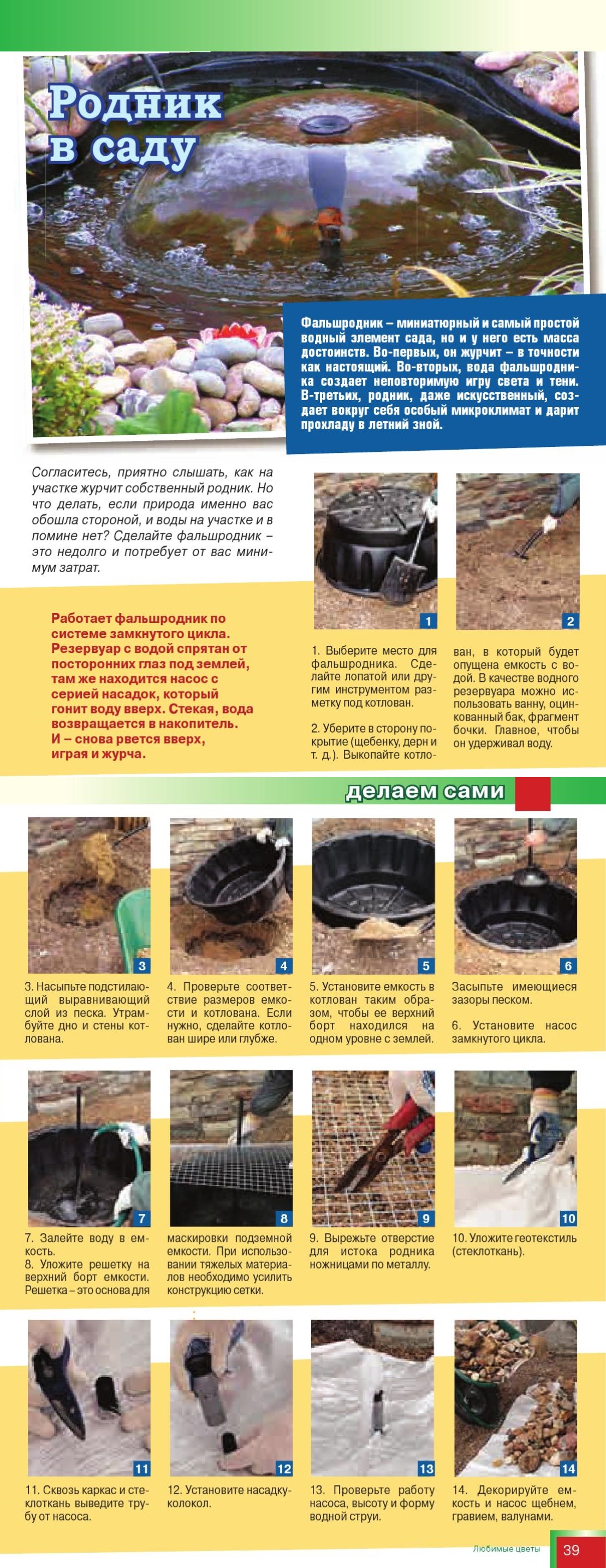 Родник в саду

Фальшродник – миниатюрный и самый простой водный элемент сада, но и у него есть масса достоинств. Во-первых, он журчит – в точности как настоящий. Во-вторых, вода фальшродника создает неповторимую игру света и тени. В-третьих, родник, даже искусственный, создает вокруг себя особый микроклимат и дарит прохладу в летний зной.

Согласитесь, приятно слышать, как на участке журчит собственный родник. Но что делать, если природа именно вас обошла стороной, и воды на участке и в помине нет? Сделайте фальшродник – это недолго и потребует от вас минимум затрат.

Работает фальшродник по системе замкнутого цикла. Резервуар с водой спрятан от посторонних глаз под землей, там же находится насос с серией насадок, который гонит воду вверх. Стекая, вода возвращается в накопитель. И – снова рвется вверх, играя и журча.

1

2

1. Выберите место для фальшродника. Сделайте лопатой или другим инструментом разметку под котлован.

2. Уберите в сторону покрытие (щебенку, дерн и т. д.). Выкопайте котлован, в который будет опущена емкость с водой. В качестве водного резервуара можно использовать ванну, оцинкованный бак, фрагмент бочки. Главное, чтобы он удерживал воду.

делаем сами

3

4

5

6

3. Насыпьте подстилающий выравнивающий слой из песка. Утрамбуйте дно и стены котлована.

4. Проверьте соответствие размеров емкости и котлована. Если нужно, сделайте котлован шире или глубже.

5. Установите емкость в котлован таким образом, чтобы ее верхний борт находился на одном уровне с землей.

Засыпьте имеющиеся зазоры песком.

6. Установите насос замкнутого цикла.

7

8

9

10

7. Залейте воду в емкость.
8. Уложите решетку на верхний борт емкости. Решетка – это основа для маскировки подземной емкости. При использовании тяжелых материалов необходимо усилить конструкцию сетки.

9. Вырежьте отверстие для истока родника ножницами по металлу.

10. Уложите геотекстиль (стеклоткань).

11

12

13

14

11. Сквозь каркас и стеклоткань выведите трубу от насоса.

12. Установите насадку-колокол.

13. Проверьте работу насоса, высоту и форму водной струи.

14. Декорируйте емкость и насос щебнем, гравием, валунами.

Любимые цветы

39