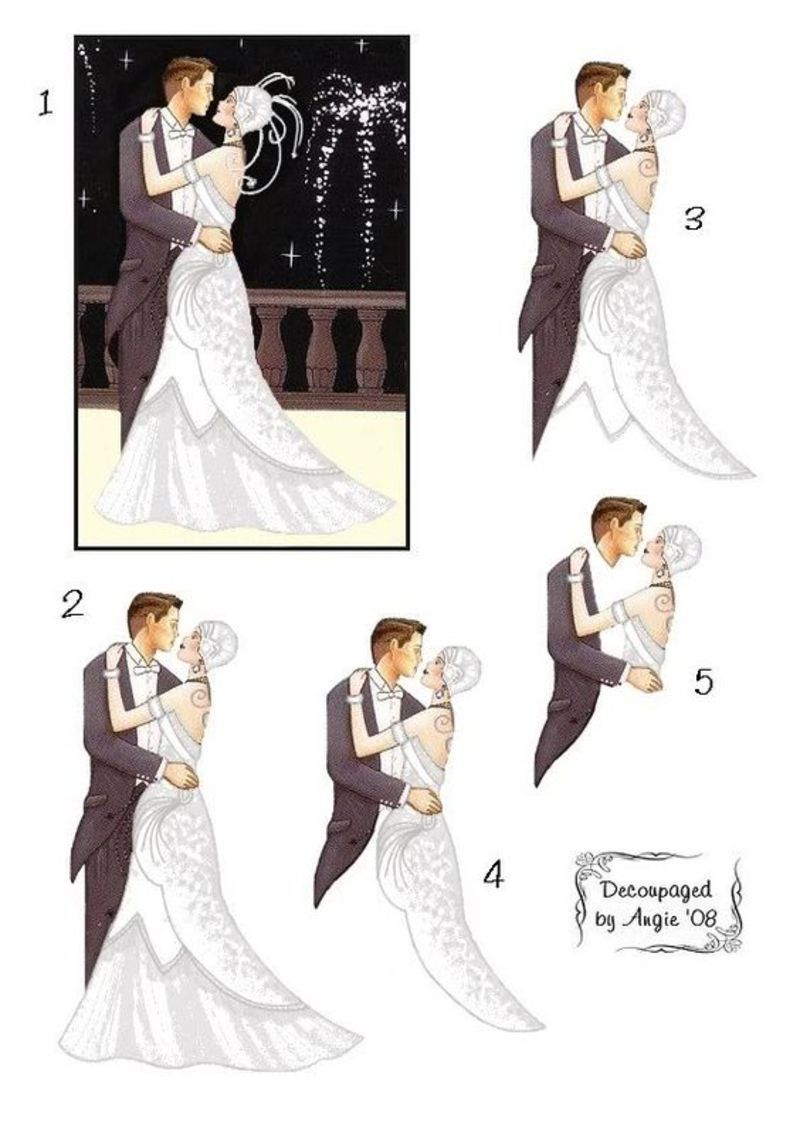 1

3

2

5

4

Decoupaged by Angie '08