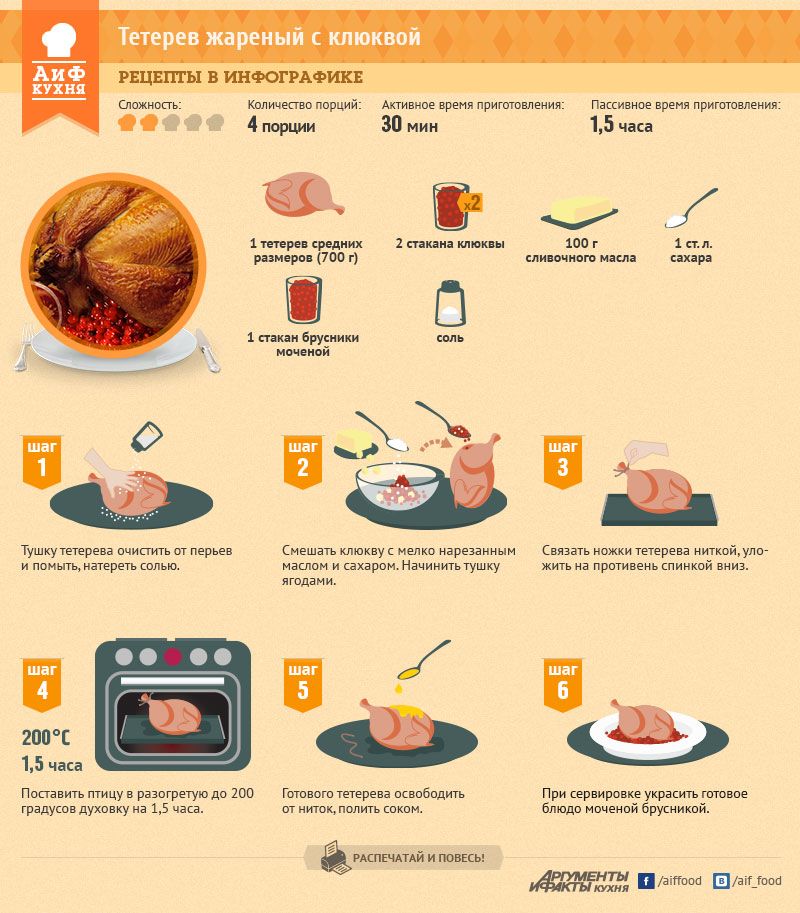 АиФ КУХНЯ

Тетерев жареный с клюквой

РЕЦЕПТЫ В ИНФОГРАФИКЕ

Сложность:

Количество порций:
4 порции

Активное время приготовления:
30 мин

Пассивное время приготовления:
1,5 часа

1 тетерев средних размеров (700 г)

x2
2 стакана клюквы

100 г сливочного масла

1 ст. л. сахара

1 стакан брусники моченой

соль

шаг 1
Тушку тетерева очистить от перьев и помыть, натереть солью.

шаг 2
Смешать клюкву с мелко нарезанным маслом и сахаром. Начинить тушку ягодами.

шаг 3
Связать ножки тетерева ниткой, уложить на противень спинкой вниз.

шаг 4
200°C
1,5 часа
Поставить птицу в разогретую до 200 градусов духовку на 1,5 часа.

шаг 5
Готового тетерева освободить от ниток, полить соком.

шаг 6
При сервировке украсить готовое блюдо моченой брусникой.

РАСПЕЧАТАЙ И ПОВЕСЬ!

АРГУМЕНТЫ И ФАКТЫ КУХНЯ

f /aiffood

В /aif_food