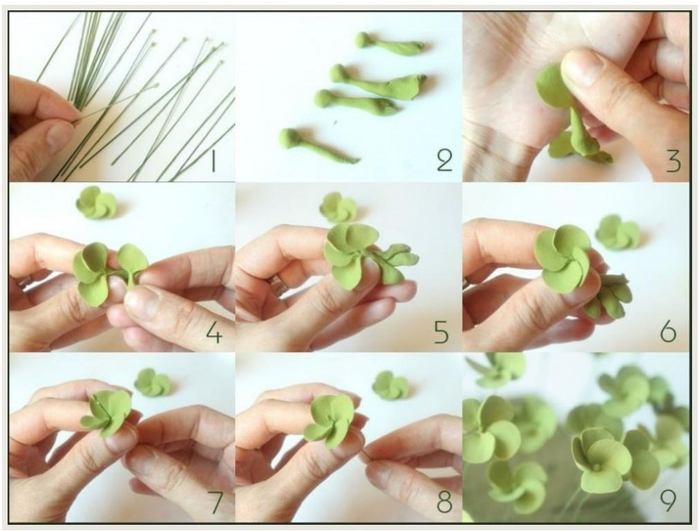 1
2
3
4
5
6
7
8
9