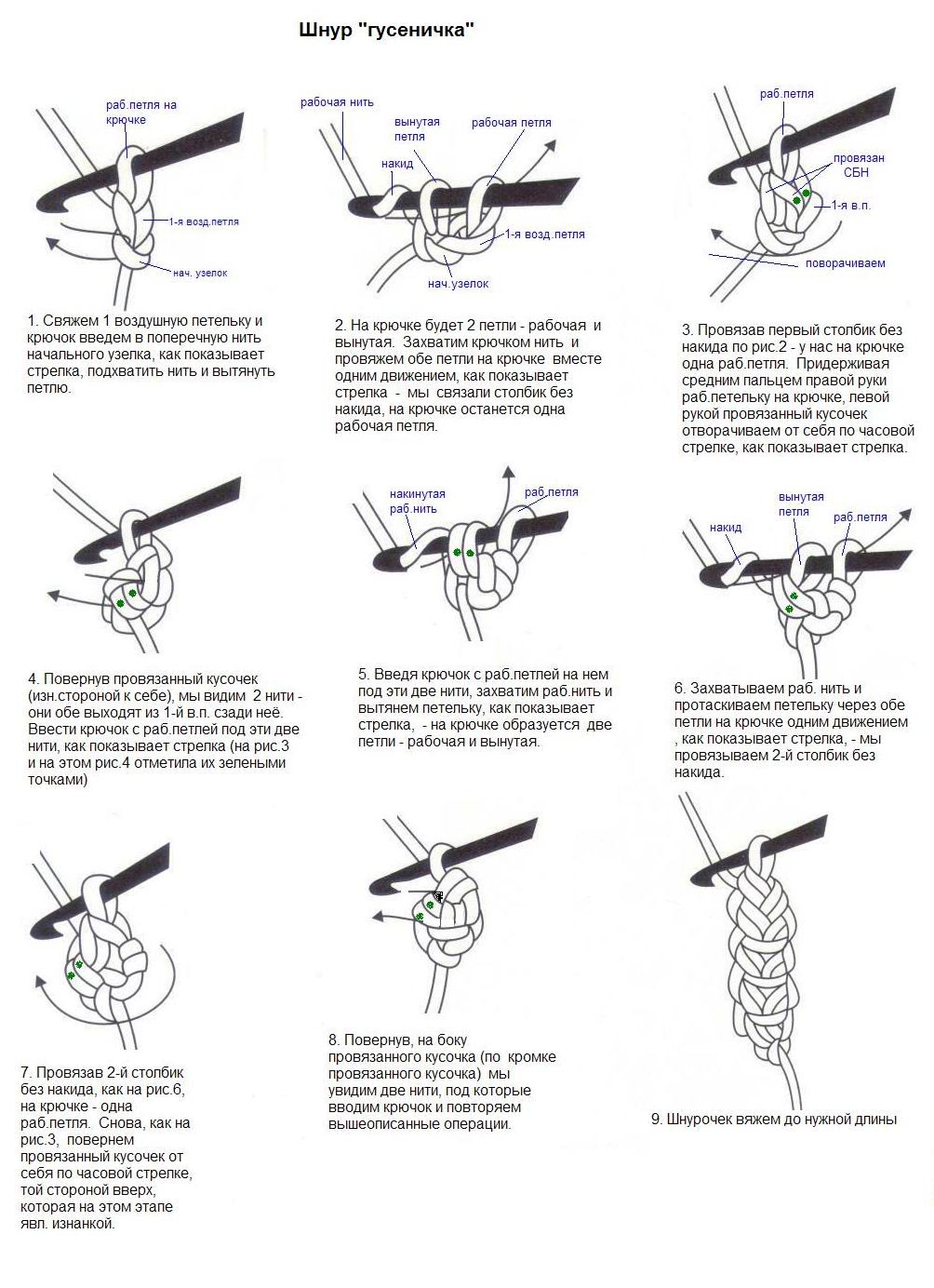 Шнур "гусеничка"

раб.петля на крючке

1-я возд.петля

нач. узелок

1. Свяжем 1 воздушную петельку и крючок введем в поперечную нить начального узелка, как показывает стрелка, подхватить нить и вытянуть петлю.

рабочая нить

вынутая петля

рабочая петля

накид

1-я возд.петля

нач.узелок

2. На крючке будет 2 петли - рабочая и вынутая. Захватим крючком нить и провяжем обе петли на крючке вместе одним движением, как показывает стрелка - мы связали столбик без накида, на крючке останется одна рабочая петля.

раб.петля

провязан СБН

1-я в.п.

поворачиваем

3. Провязав первый столбик без накида по рис.2 - у нас на крючке одна раб.петля. Придерживая средним пальцем правой руки раб.петельку на крючке, левой рукой провязанный кусочек отворачиваем от себя по часовой стрелке, как показывает стрелка.

4. Повернув провязанный кусочек (изн.стороной к себе), мы видим 2 нити - они обе выходят из 1-й в.п. сзади неё. Ввести крючок с раб.петлей под эти две нити, как показывает стрелка (на рис.3 и на этом рис.4 отметила их зелеными точками)

накинутая раб.нить

раб.петля

5. Введя крючок с раб.петлей на нем под эти две нити, захватим раб.нить и вытянем петельку, как показывает стрелка, - на крючке образуется две петли - рабочая и вынутая.

накид

вынутая петля

раб.петля

6. Захватываем раб. нить и протаскиваем петельку через обе петли на крючке одним движением , как показывает стрелка, - мы провязываем 2-й столбик без накида.

7. Провязав 2-й столбик без накида, как на рис.6, на крючке - одна раб.петля. Снова, как на рис.3, повернем провязанный кусочек от себя по часовой стрелке, той стороной вверх, которая на этом этапе явл. изнанкой.

8. Повернув, на боку провязанного кусочка (по кромке провязанного кусочка) мы увидим две нити, под которые вводим крючок и повторяем вышеописанные операции.

9. Шнурочек вяжем до нужной длины