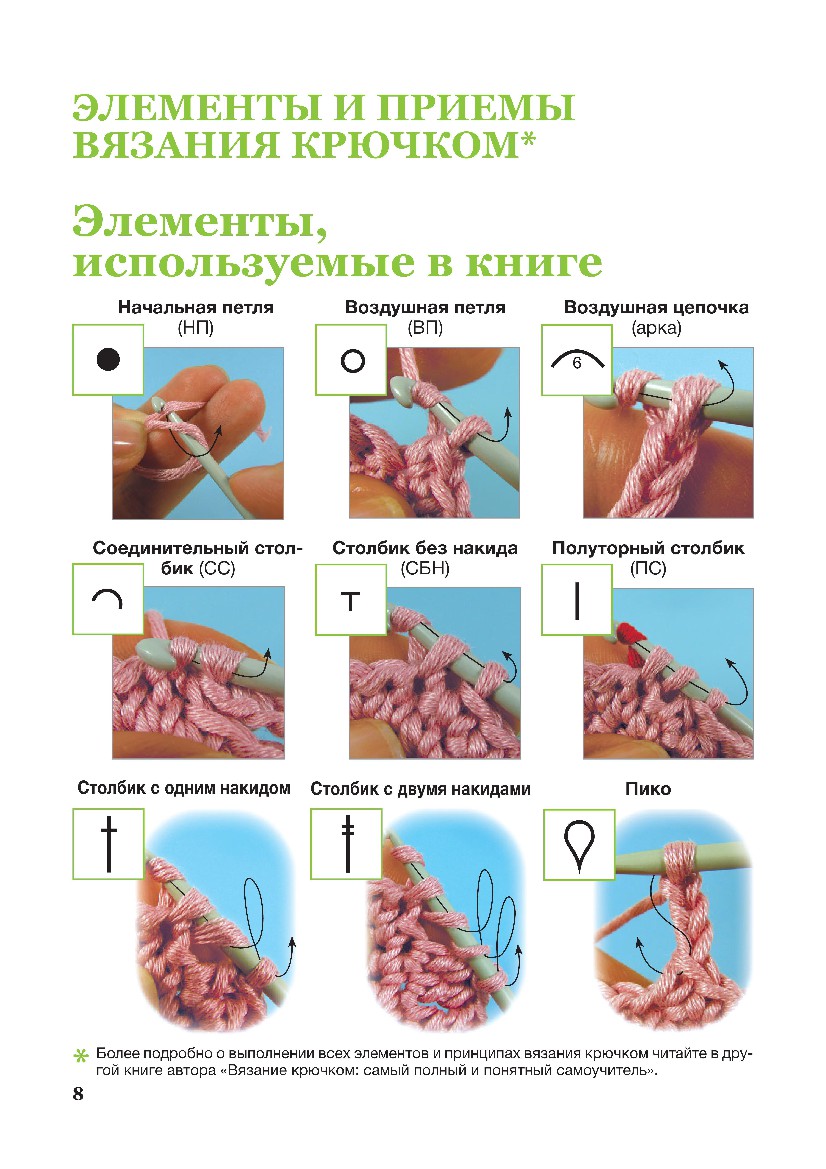 ЭЛЕМЕНТЫ И ПРИЕМЫ ВЯЗАНИЯ КРЮЧКОМ*

Элементы, используемые в книге

Начальная петля (НП)

Воздушная петля (ВП)

Воздушная цепочка (арка)

6

Соединительный столбик (СС)

Столбик без накида (СБН)

Полуторный столбик (ПС)

Столбик с одним накидом

Столбик с двумя накидами

Пико

* Более подробно о выполнении всех элементов и принципах вязания крючком читайте в другой книге автора «Вязание крючком: самый полный и понятный самоучитель».

8