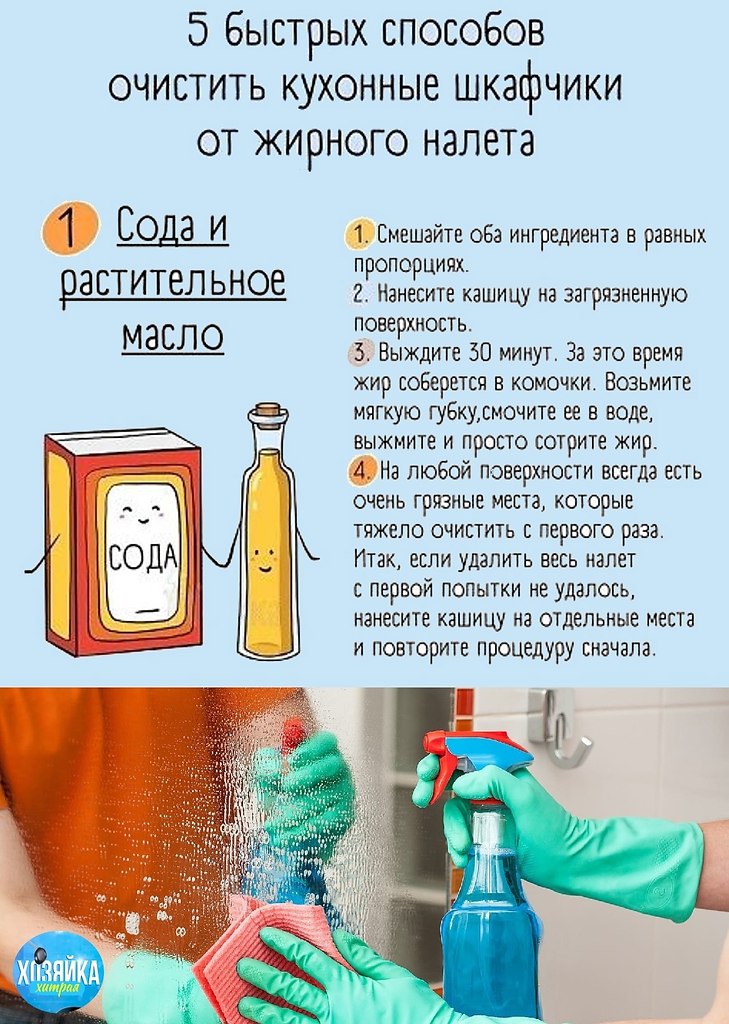 5 быстрых способов очистить кухонные шкафчики от жирного налета

1 Сода и растительное масло

СОДА

1. Смешайте оба ингредиента в равных пропорциях.
2. Нанесите кашицу на загрязненную поверхность.
3. Выждите 30 минут. За это время жир соберется в комочки. Возьмите мягкую губку,смочите ее в воде, выжмите и просто сотрите жир.
4. На любой поверхности всегда есть очень грязные места, которые тяжело очистить с первого раза. Итак, если удалить весь налет с первой попытки не удалось, нанесите кашицу на отдельные места и повторите процедуру сначала.

ХОЗЯЙКА хитрая