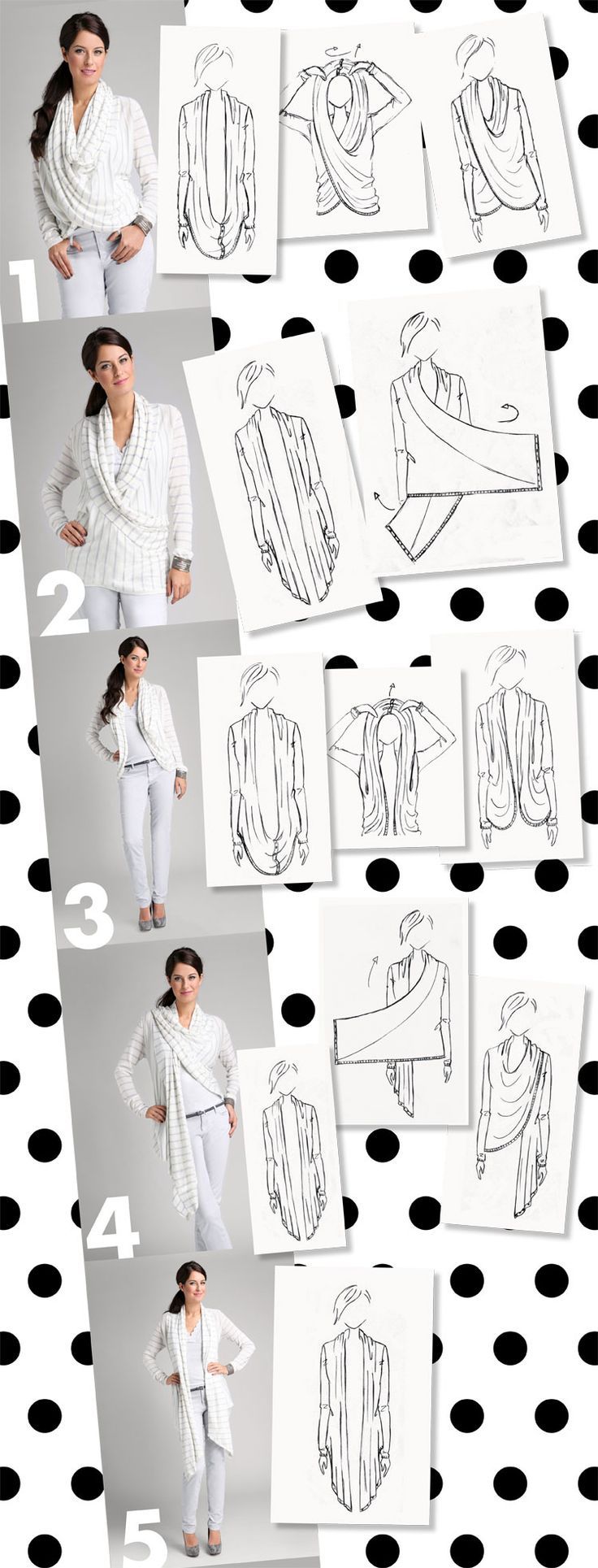 1

2

3

4

5