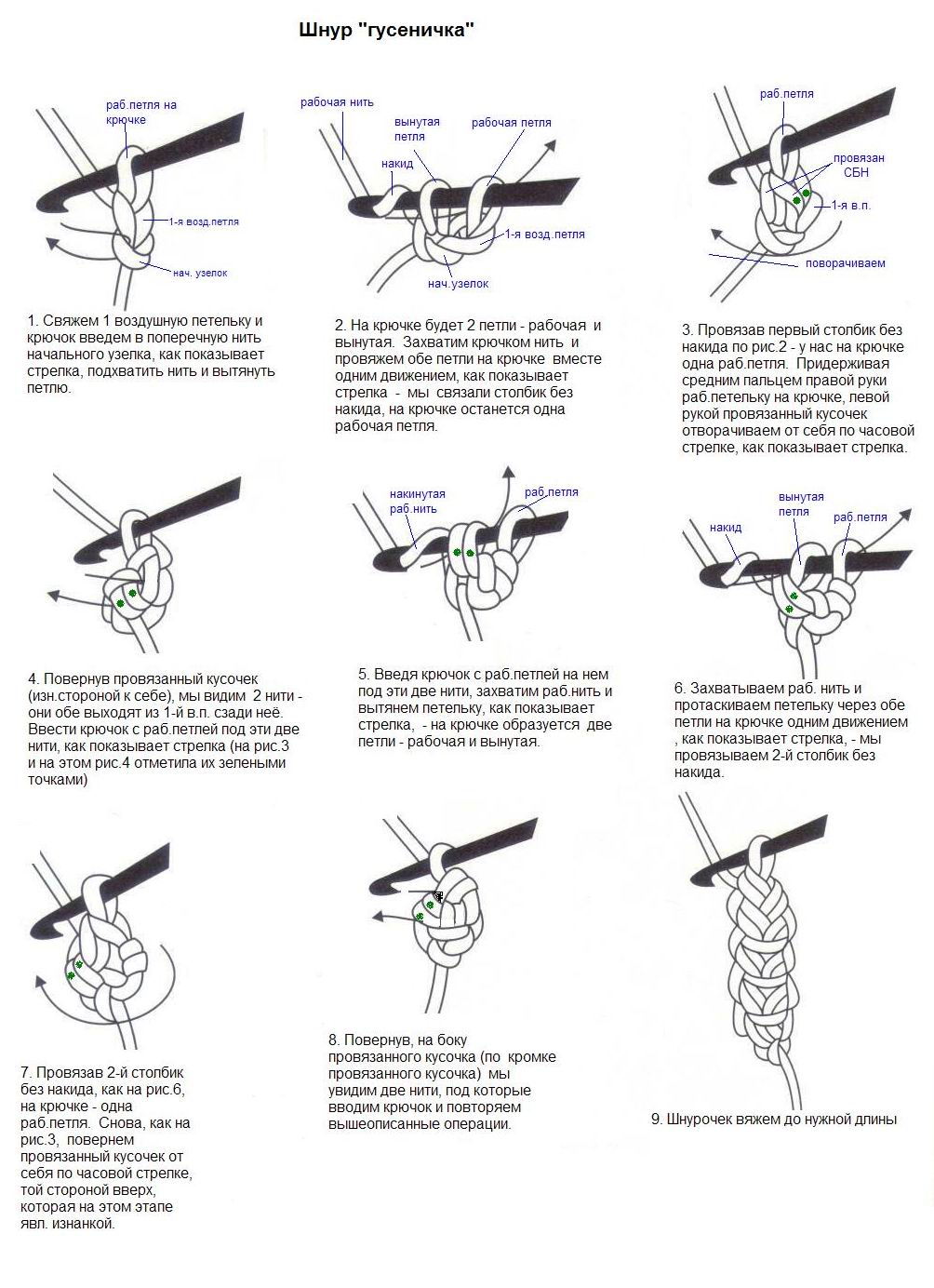 Шнур "гусеничка"

раб.петля на крючке

1-я возд.петля

нач. узелок

1. Свяжем 1 воздушную петельку и крючок введем в поперечную нить начального узелка, как показывает стрелка, подхватить нить и вытянуть петлю.

рабочая нить

вынутая петля

рабочая петля

накид

1-я возд.петля

нач.узелок

2. На крючке будет 2 петли - рабочая и вынутая. Захватим крючком нить и провяжем обе петли на крючке вместе одним движением, как показывает стрелка - мы связали столбик без накида, на крючке останется одна рабочая петля.

раб.петля

провязан СБН

1-я в.п.

поворачиваем

3. Провязав первый столбик без накида по рис.2 - у нас на крючке одна раб.петля. Придерживая средним пальцем правой руки раб.петельку на крючке, левой рукой провязанный кусочек отворачиваем от себя по часовой стрелке, как показывает стрелка.

4. Повернув провязанный кусочек (изн.стороной к себе), мы видим 2 нити - они обе выходят из 1-й в.п. сзади неё. Ввести крючок с раб.петлей под эти две нити, как показывает стрелка (на рис.3 и на этом рис.4 отметила их зелеными точками)

накинутая раб.нить

раб.петля

5. Введя крючок с раб.петлей на нем под эти две нити, захватим раб.нить и вытянем петельку, как показывает стрелка, - на крючке образуется две петли - рабочая и вынутая.

накид

вынутая петля

раб.петля

6. Захватываем раб. нить и протаскиваем петельку через обе петли на крючке одним движением , как показывает стрелка, - мы провязываем 2-й столбик без накида.

7. Провязав 2-й столбик без накида, как на рис.6, на крючке - одна раб.петля. Снова, как на рис.3, повернем провязанный кусочек от себя по часовой стрелке, той стороной вверх, которая на этом этапе явл. изнанкой.

8. Повернув, на боку провязанного кусочка (по кромке провязанного кусочка) мы увидим две нити, под которые вводим крючок и повторяем вышеописанные операции.

9. Шнурочек вяжем до нужной длины